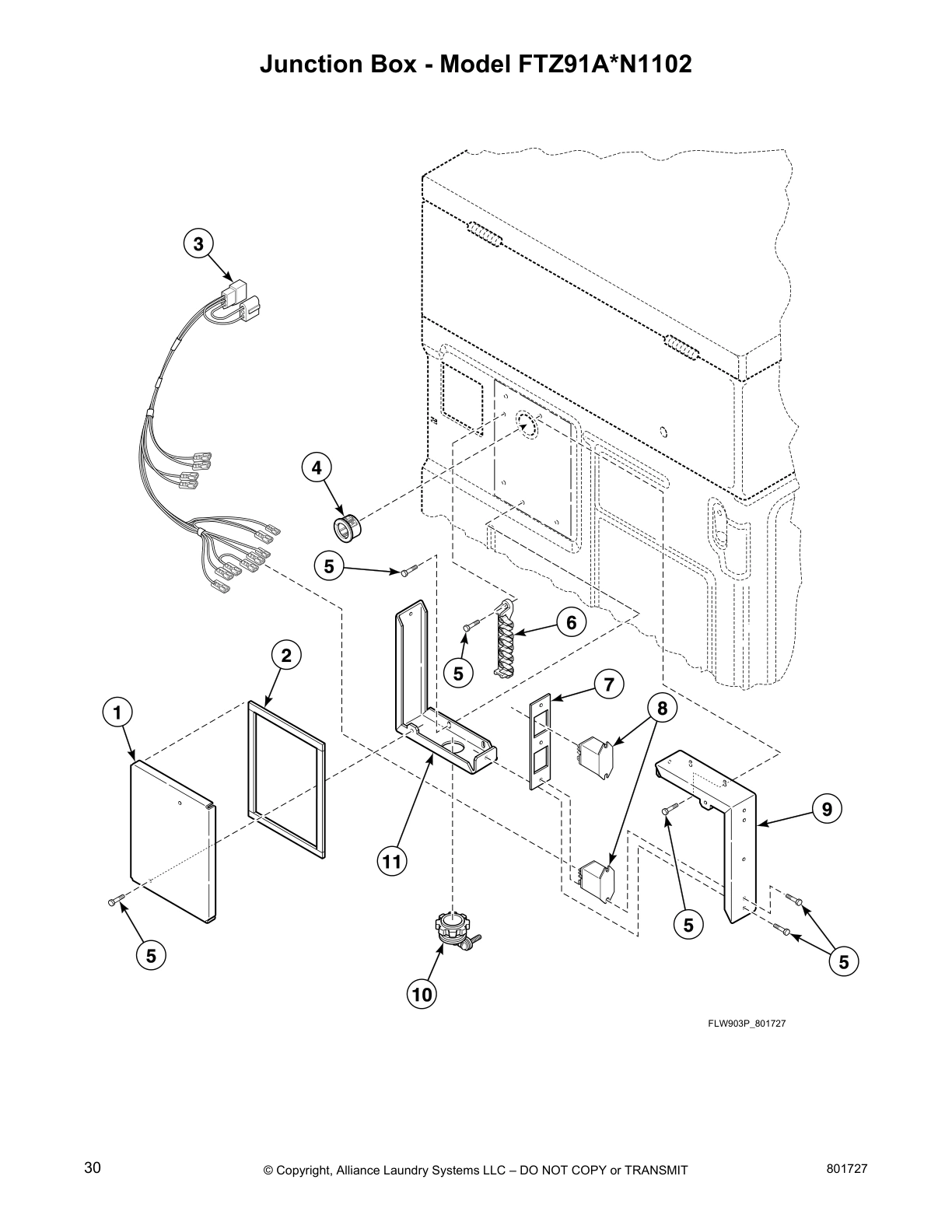 Junction Box - Model FTZ91A*N1102

3
4
5
6
2
5
7
1
8
9
11
5
5
5
10

FLW903P_801727

30 © Copyright, Alliance Laundry Systems LLC – DO NOT COPY or TRANSMIT 801727