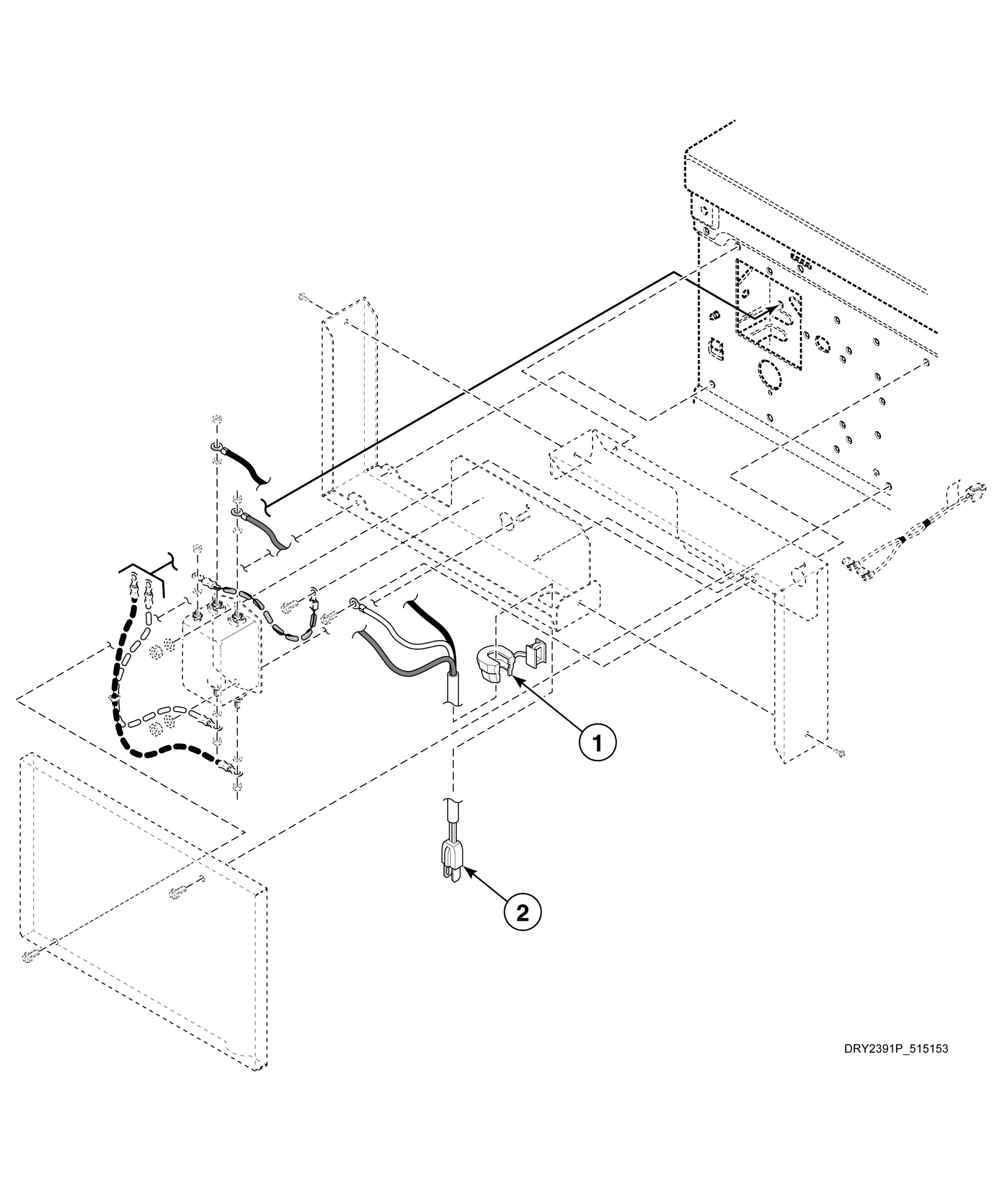 1

2

DRY2391P_515153