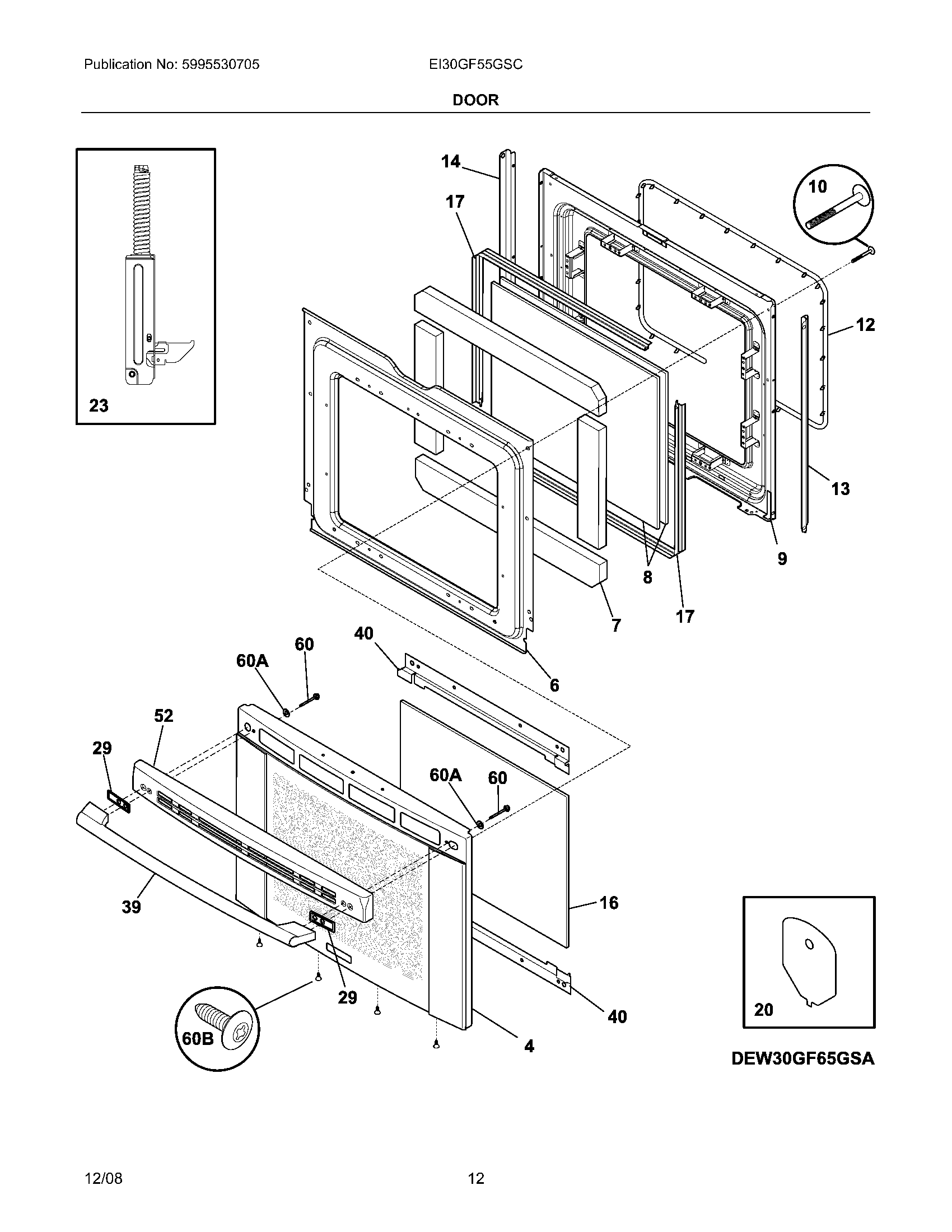 Publication No: 5995530705

EI30GF55GSC

DOOR

23

14

17

10

12

13

9

8

17

7

6

40

60

60A

52

29

60A

60

39

16

29

40

4

60B

20

DEW30GF65GSA

12/08

12