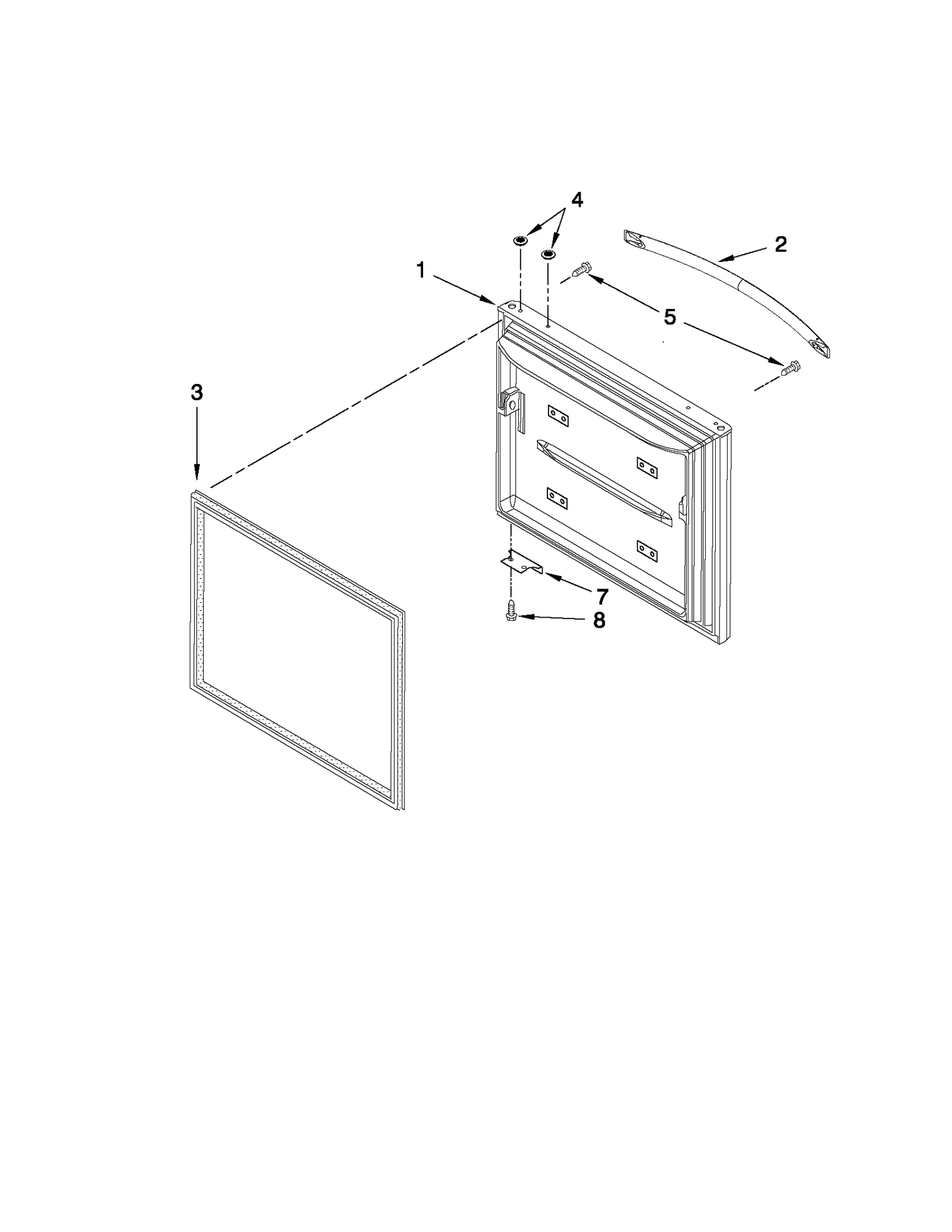 4
2
1
5
3
7
8