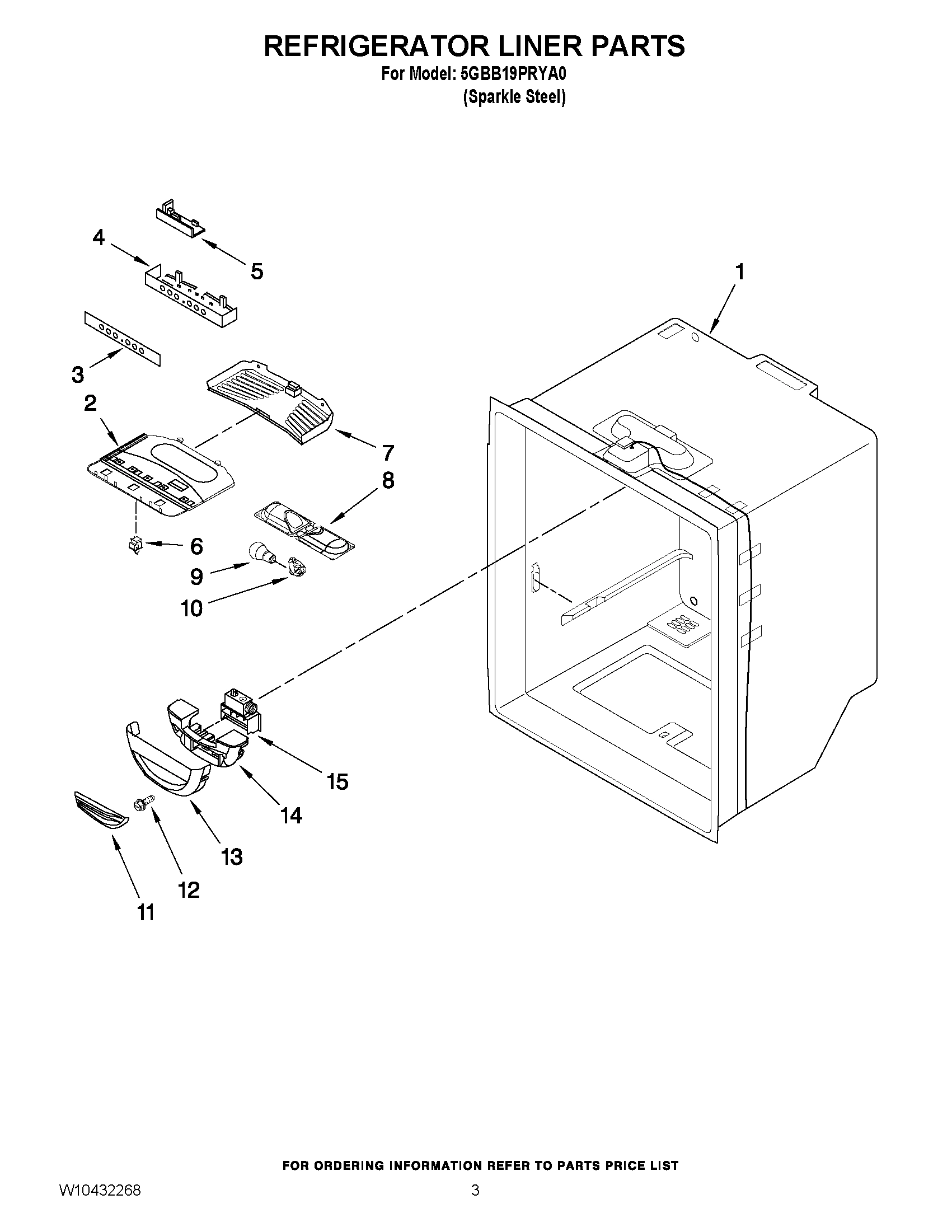 REFRIGERATOR LINER PARTS
For Model: 5GBB19PRYA0
(Sparkle Steel)

4
5
1
3
2
7
8
6
9
10
15
14
13
12
11

FOR ORDERING INFORMATION REFER TO PARTS PRICE LIST

W10432268
3