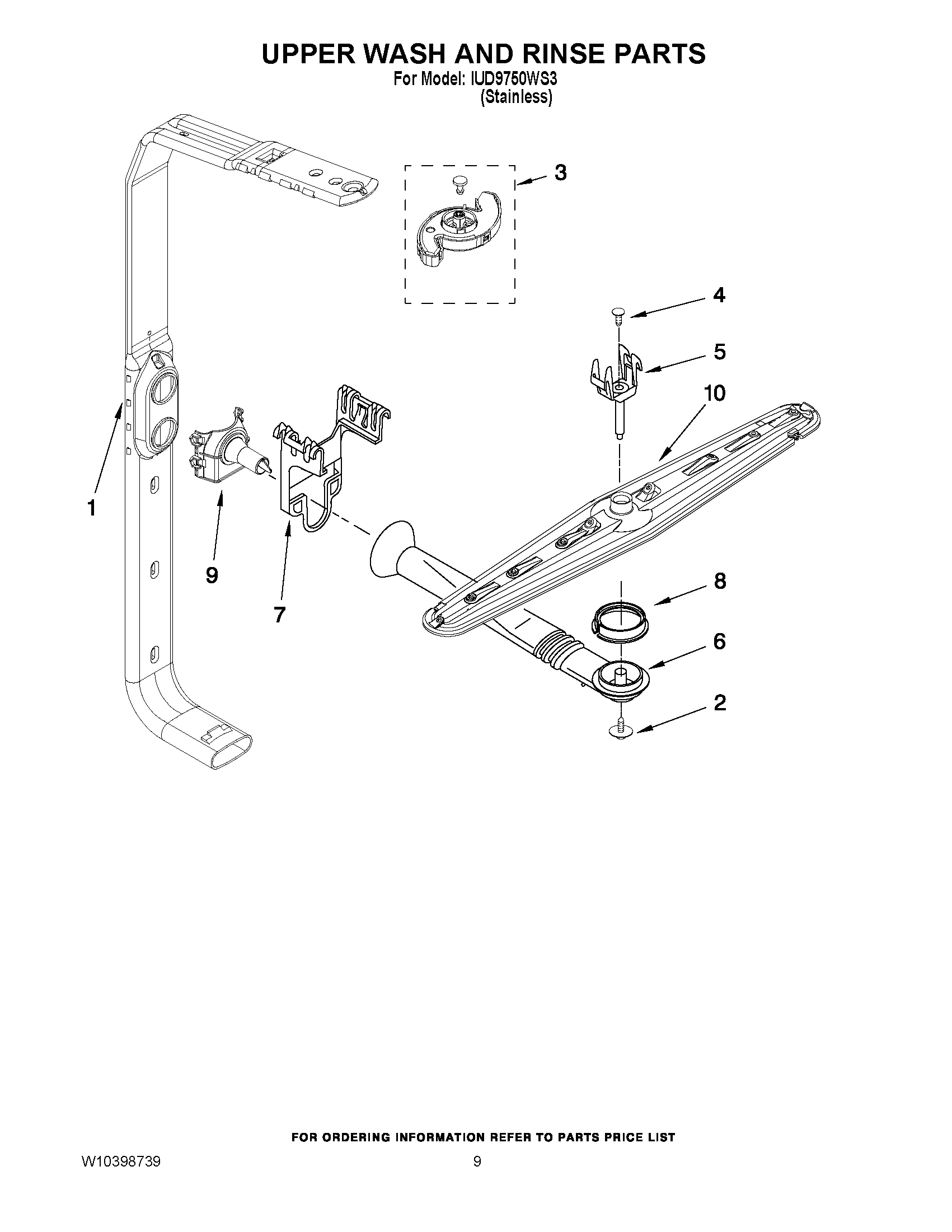 UPPER WASH AND RINSE PARTS
For Model: IUD9750WS3
(Stainless)

3

4

5

10

1

9

7

8

6

2

FOR ORDERING INFORMATION REFER TO PARTS PRICE LIST

W10398739

9