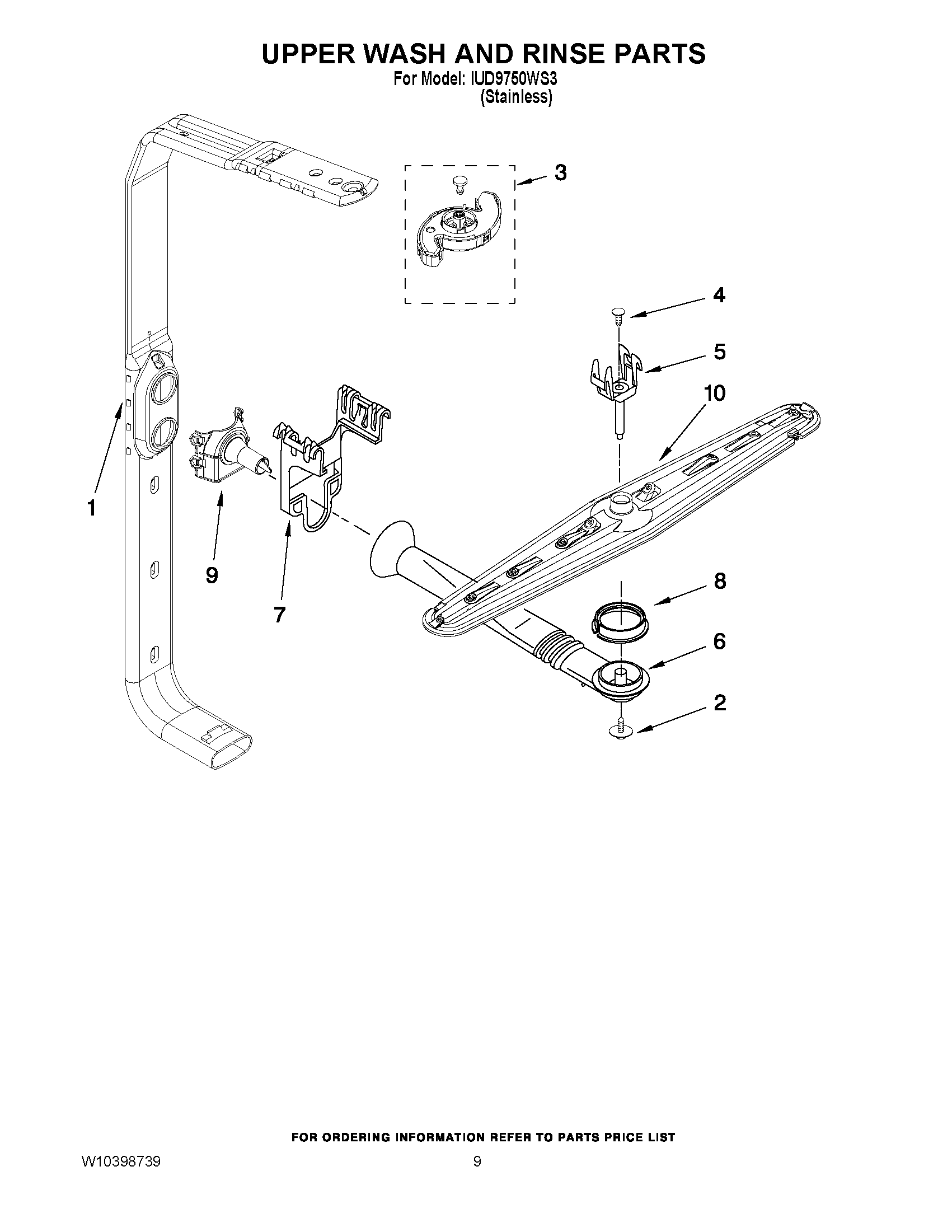 UPPER WASH AND RINSE PARTS
For Model: IUD9750WS3
(Stainless)

3

4

5

10

1

9

7

8

6

2

FOR ORDERING INFORMATION REFER TO PARTS PRICE LIST

W10398739

9