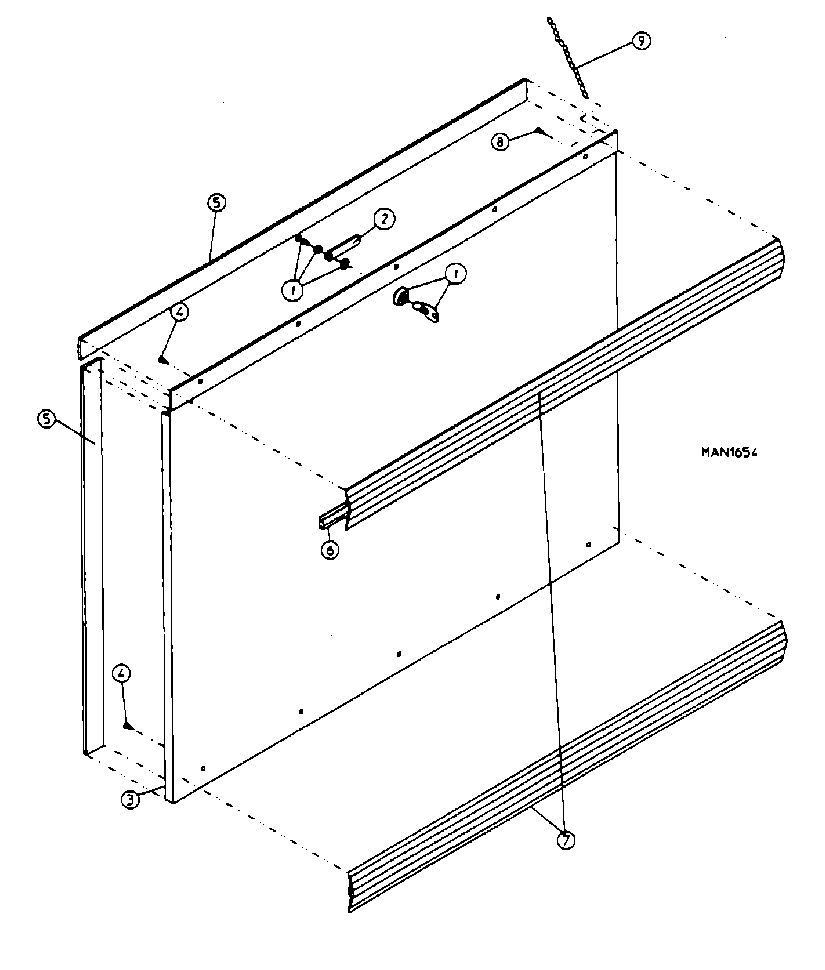 9
8
5
2
1
1
4
5
MAN1654
6
4
3
7