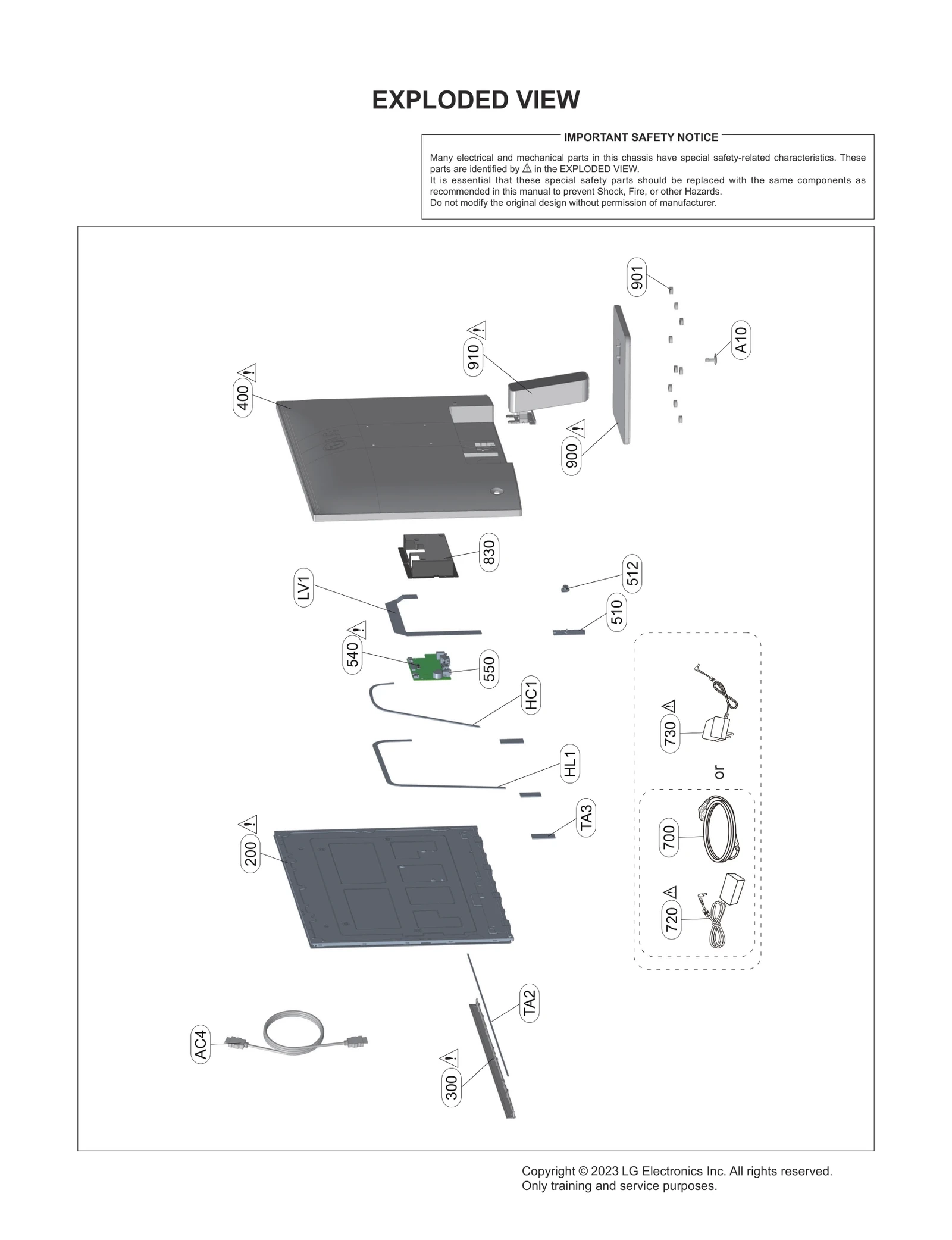 EXPLODED VIEW

IMPORTANT SAFETY NOTICE

Many electrical and mechanical parts in this chassis have special safety-related characteristics. These parts are identified by ⚠ in the EXPLODED VIEW.
It is essential that these special safety parts should be replaced with the same components as recommended in this manual to prevent Shock, Fire, or other Hazards.
Do not modify the original design without permission of manufacturer.

901

A10

910

400

900

830

512

LV1

510

540

550

HC1

730

or

HL1

TA3

700

200

720

TA2

AC4

300

Copyright © 2023 LG Electronics Inc. All rights reserved.
Only training and service purposes.