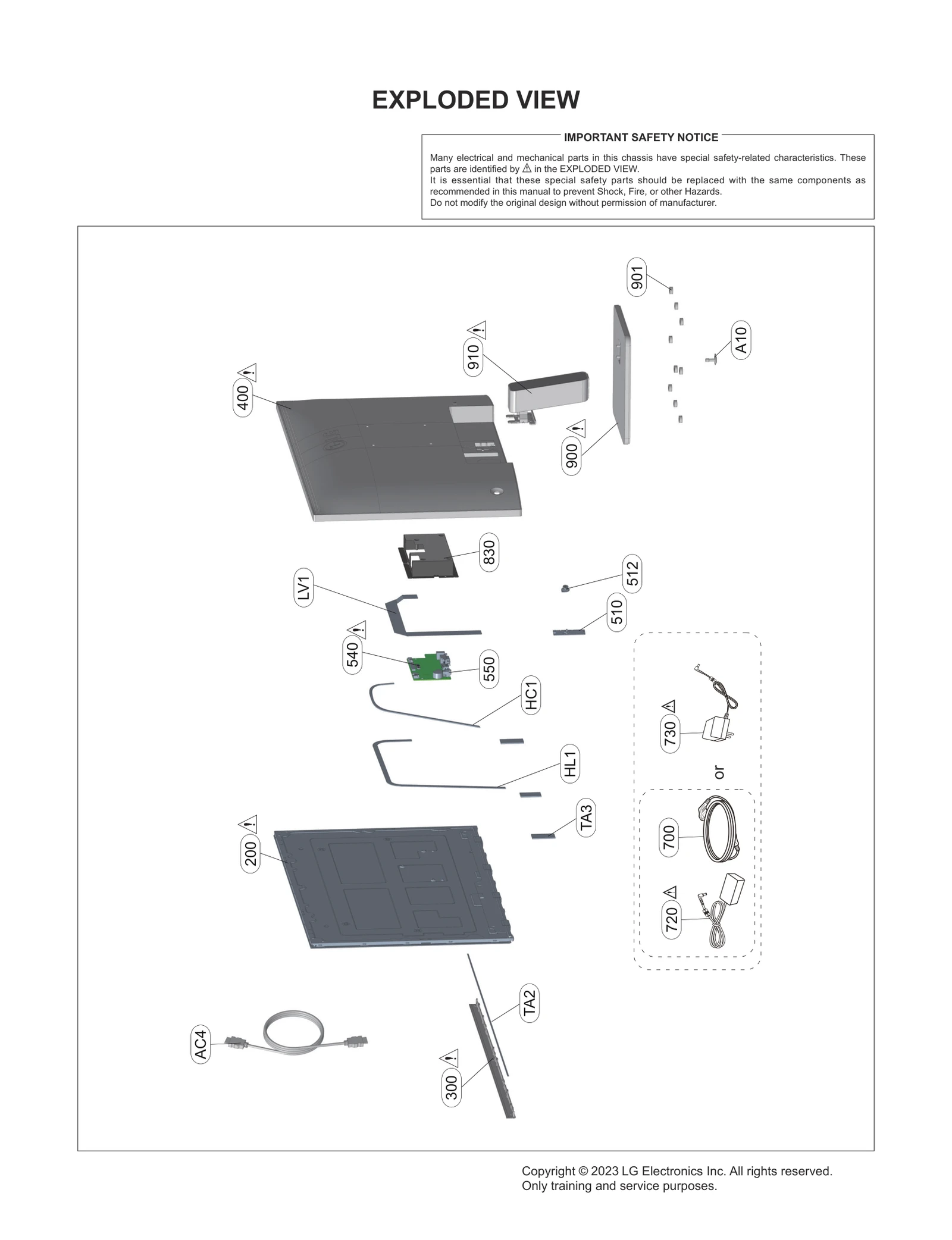 EXPLODED VIEW

IMPORTANT SAFETY NOTICE

Many electrical and mechanical parts in this chassis have special safety-related characteristics. These parts are identified by ⚠ in the EXPLODED VIEW.
It is essential that these special safety parts should be replaced with the same components as recommended in this manual to prevent Shock, Fire, or other Hazards.
Do not modify the original design without permission of manufacturer.

901
A10
910
400
900
830
512
LV1
510
540
550
HC1
730
or
HL1
TA3
700
200
720
TA2
AC4
300

Copyright © 2023 LG Electronics Inc. All rights reserved.
Only training and service purposes.