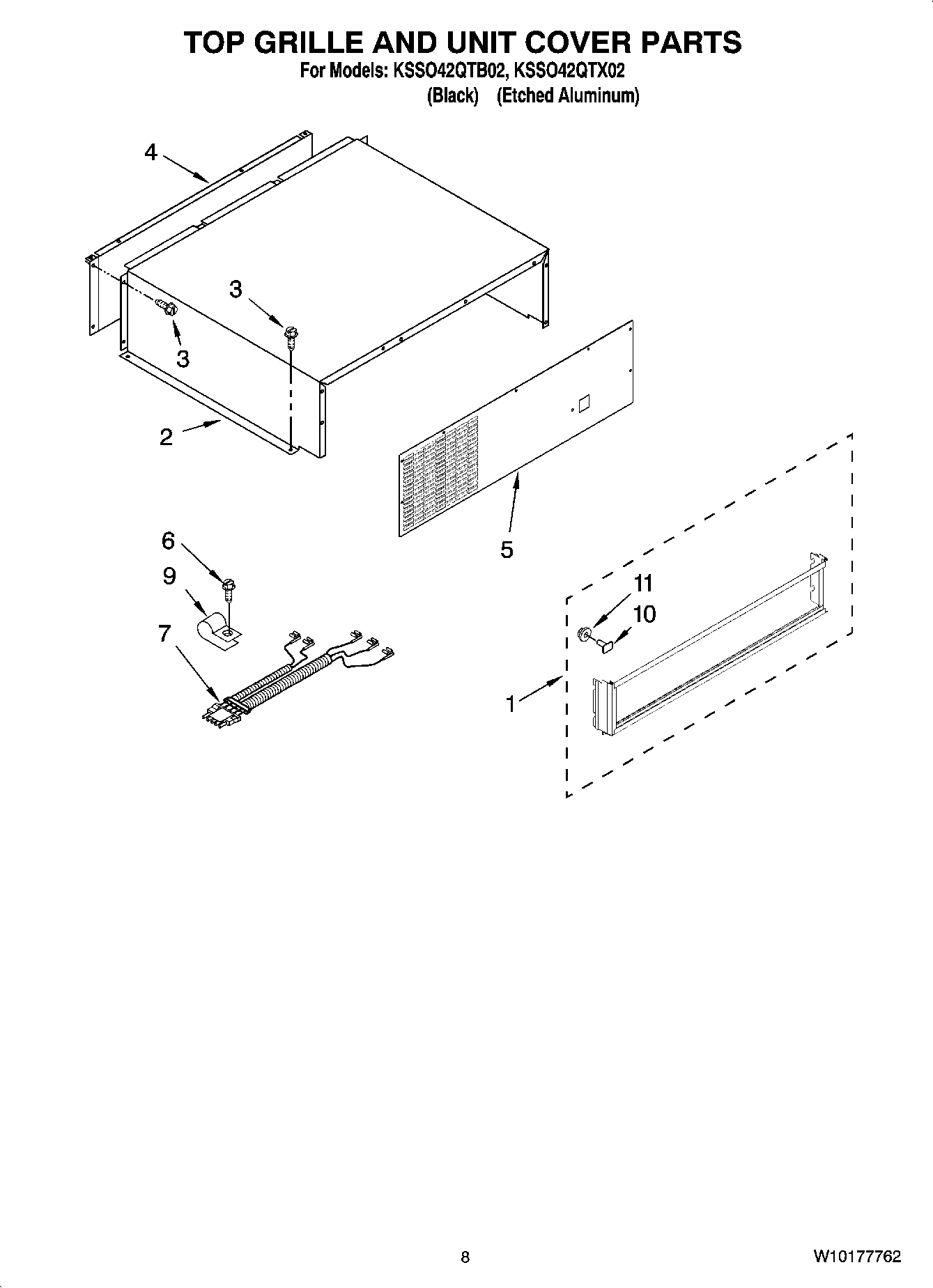 TOP GRILLE AND UNIT COVER PARTS
For Models: KSSO42QTB02, KSSO42QTX02
(Black) (Etched Aluminum)

4
3
3
2
5
6
9
7
11
10
1

8
W10177762