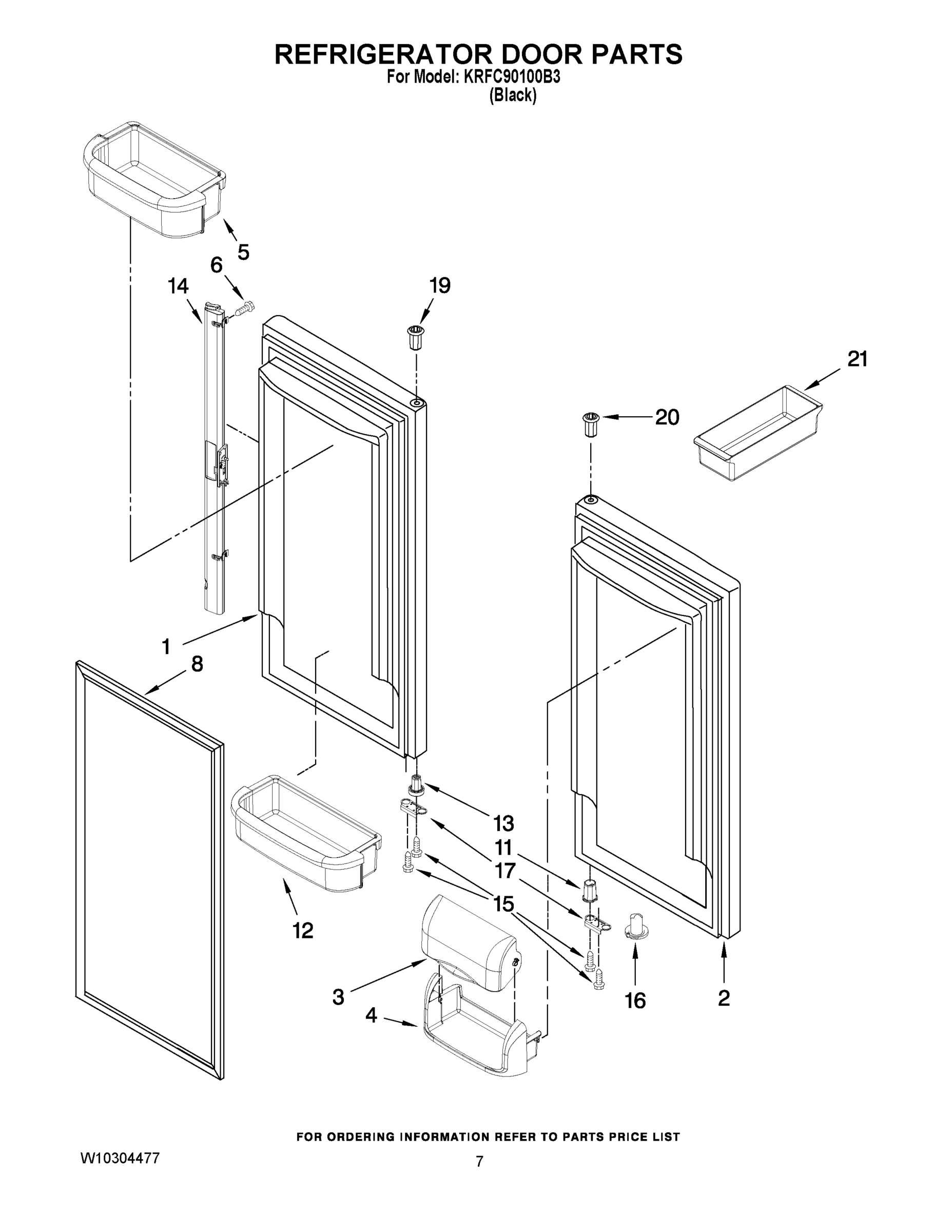 REFRIGERATOR DOOR PARTS
For Model: KRFC90100B3
(Black)

5
6
14
19
21
20
1
8
13
11
17
15
12
3
4
16
2

FOR ORDERING INFORMATION REFER TO PARTS PRICE LIST

W10304477

7