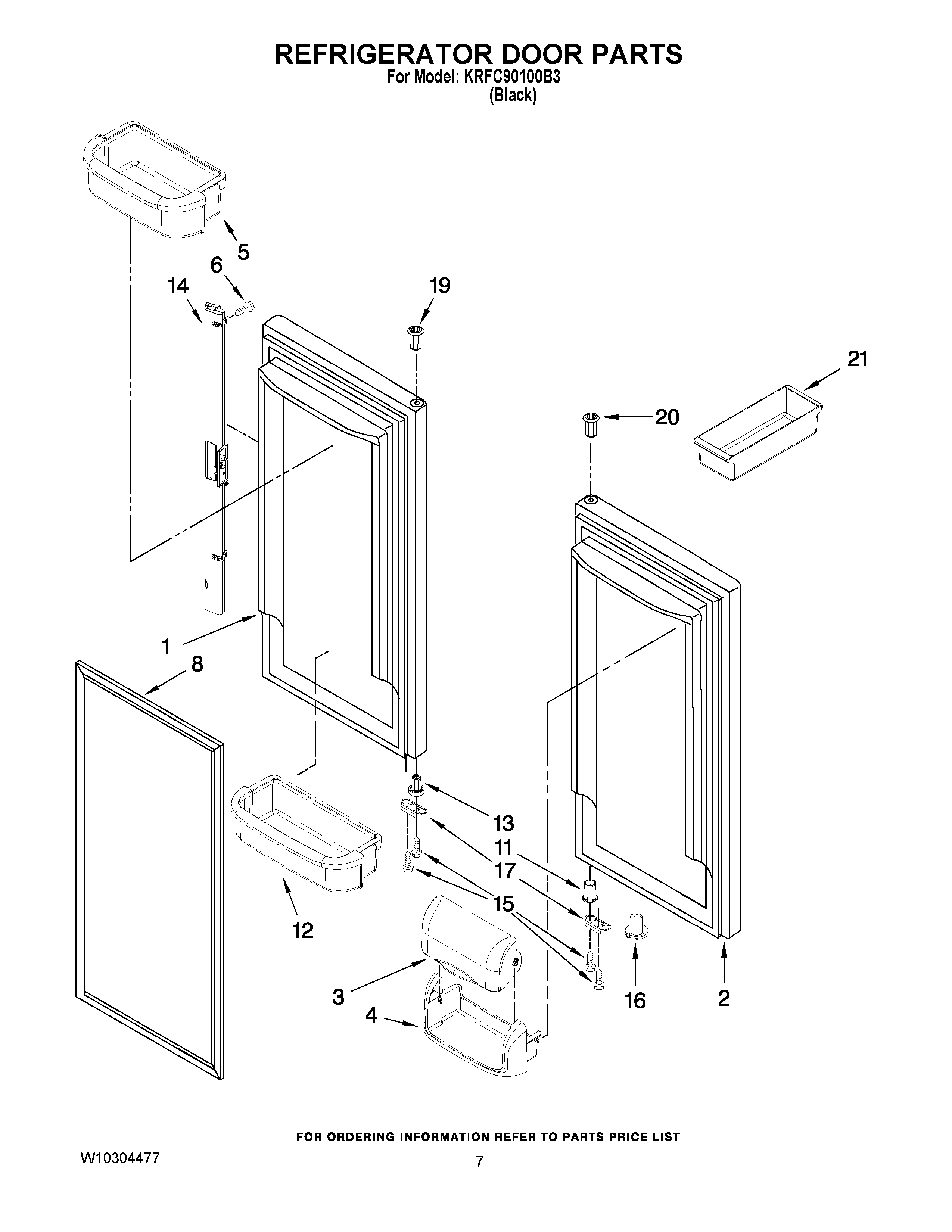 REFRIGERATOR DOOR PARTS
For Model: KRFC90100B3
(Black)

5
6
14
19
21
20
1
8
13
11
17
15
12
3
4
16
2

FOR ORDERING INFORMATION REFER TO PARTS PRICE LIST

W10304477

7