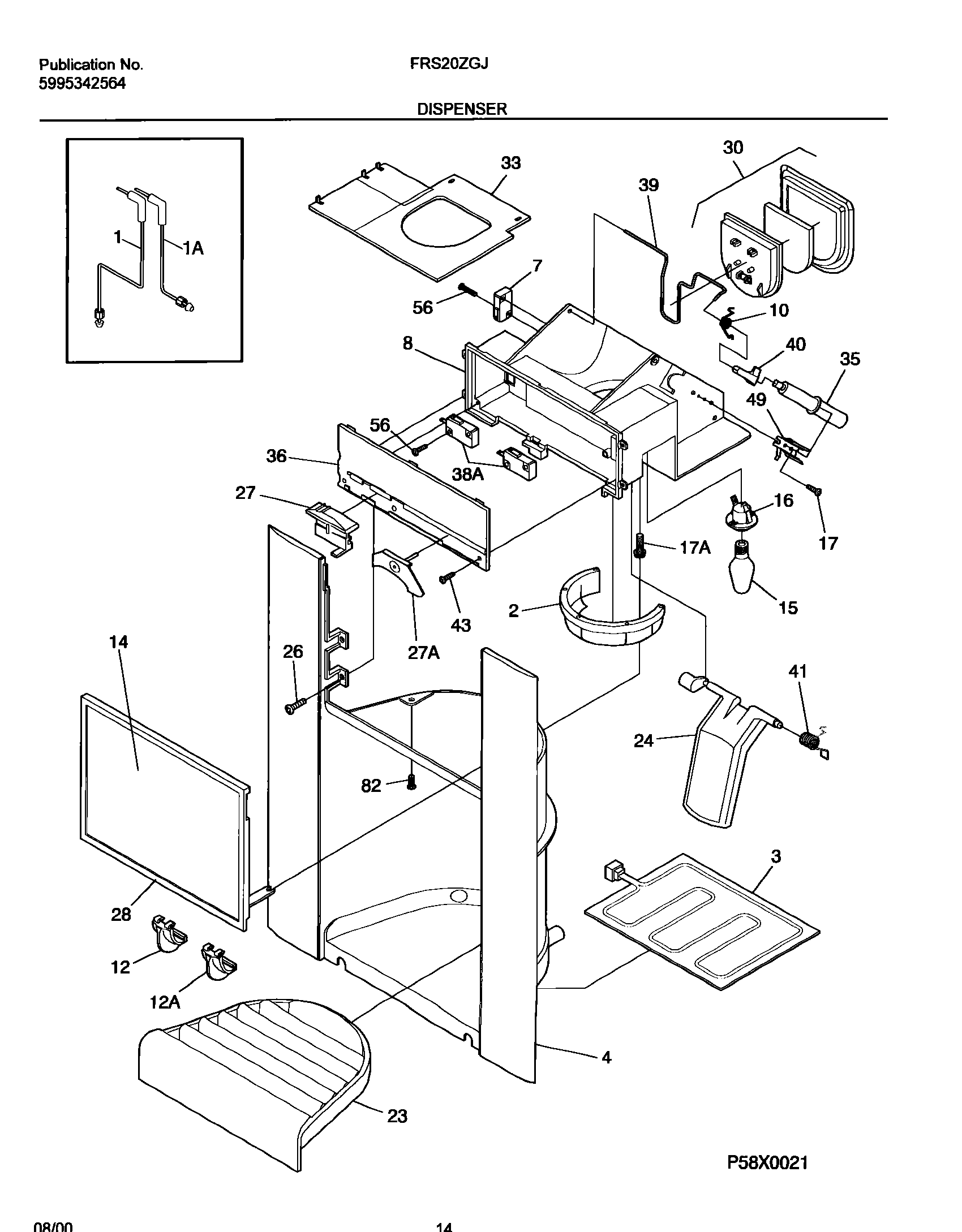 Publication No.
5995342564

FRS20ZGJ

DISPENSER

1
1A
33
30
39
7
56
10
8
40
35
49
56
36
38A
27
16
17
17A
15
2
43
27A
14
26
41
24
82
3
28
12
12A
4
23

P58X0021

08/00

14