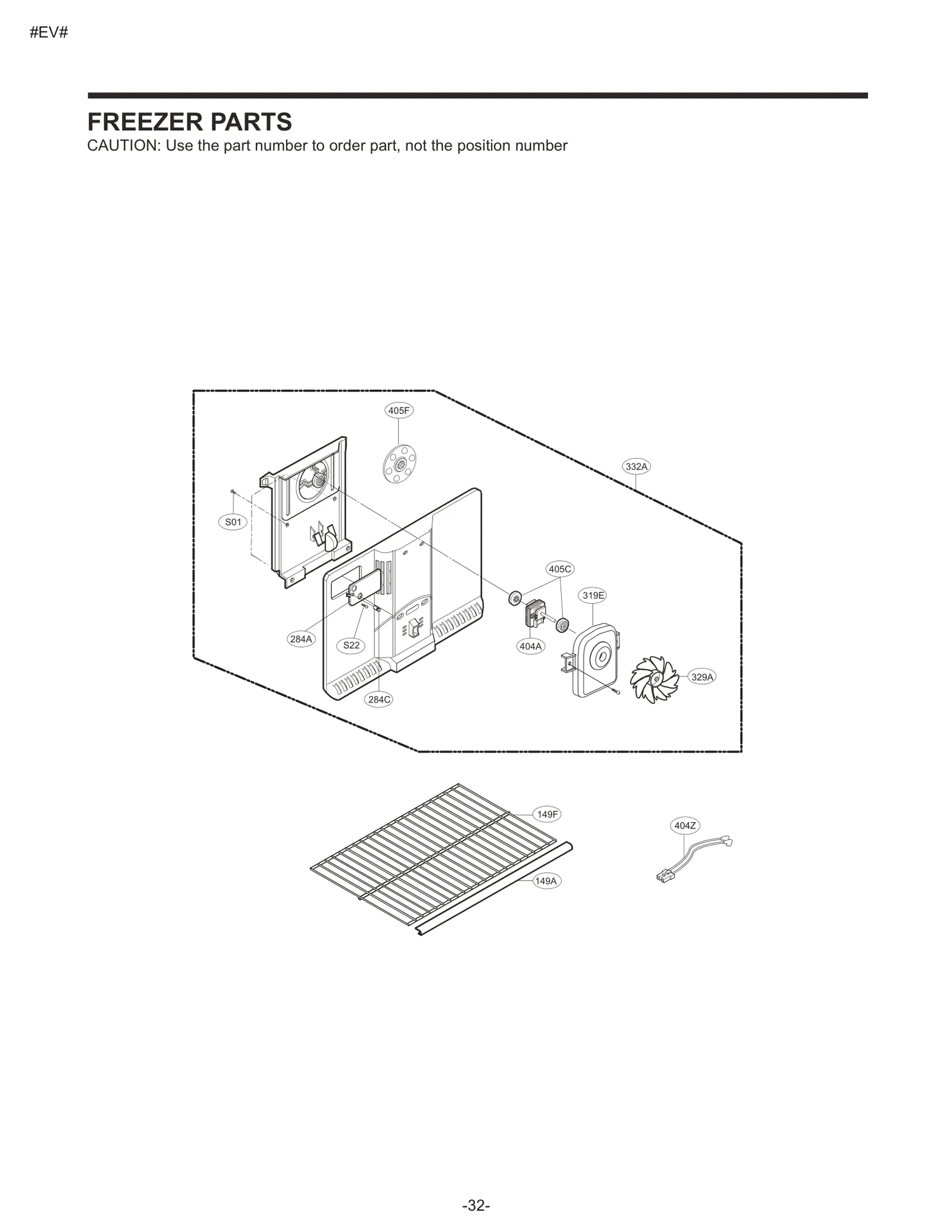 #EV#

FREEZER PARTS
CAUTION: Use the part number to order part, not the position number

405F
332A
S01
405C
319E
284A
S22
404A
329A
284C
149F
404Z
149A

-32-