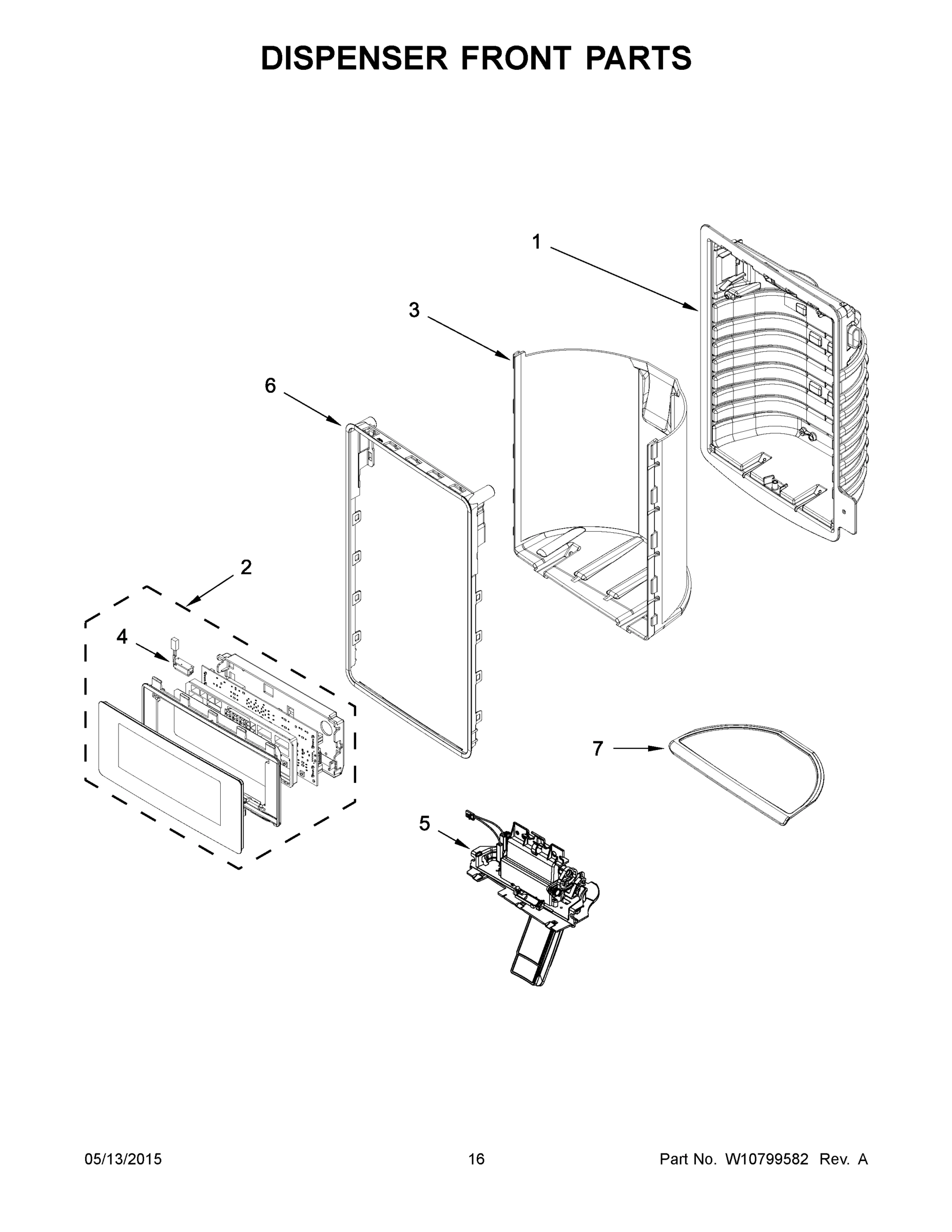 DISPENSER FRONT PARTS

1

3

6

2

4

7

5

05/13/2015

16

Part No. W10799582 Rev. A