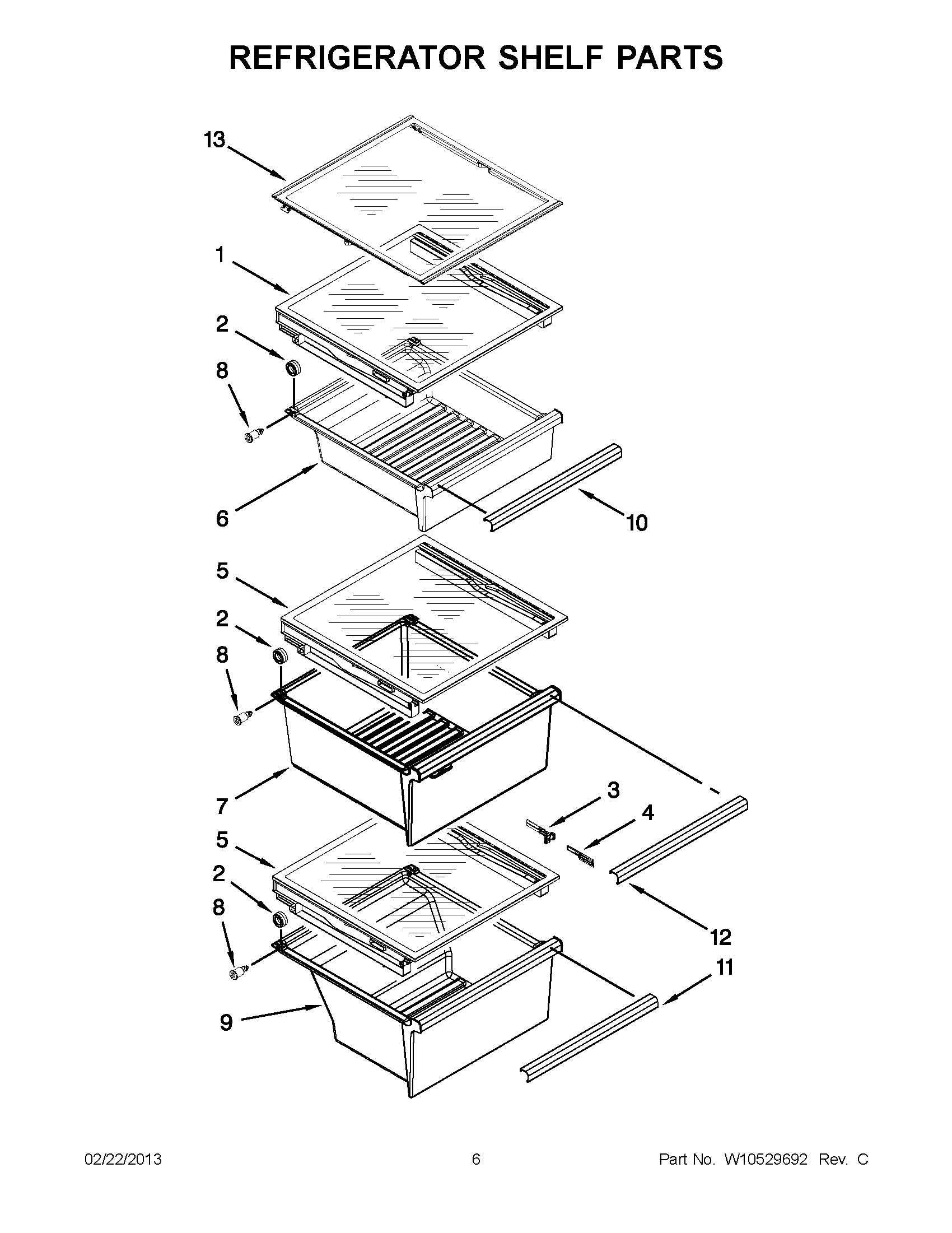 REFRIGERATOR SHELF PARTS

13
1
2
8
6
10
5
2
8
7
3
4
5
2
8
12
11
9

02/22/2013
6
Part No. W10529692 Rev. C