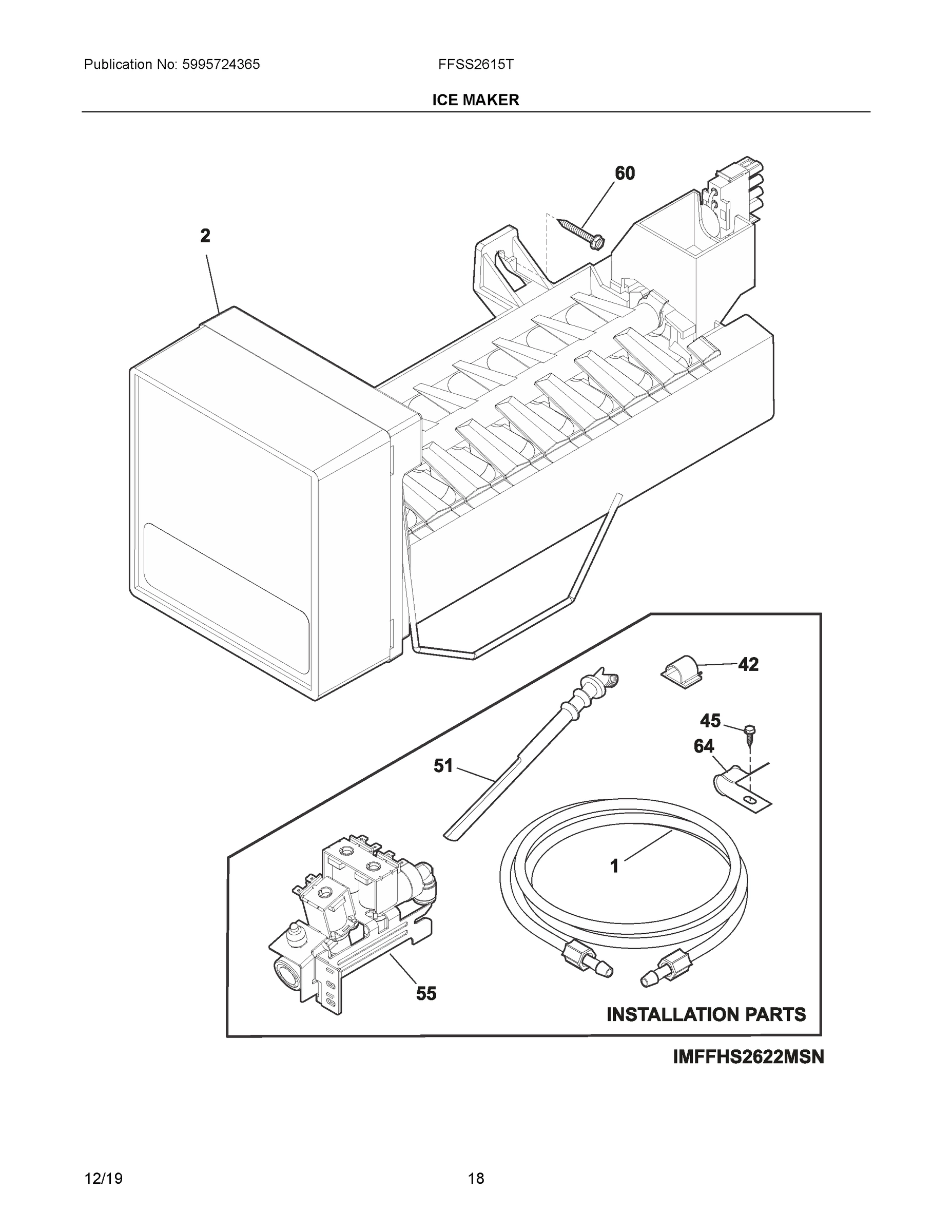 Publication No: 5995724365

FFSS2615T

ICE MAKER

60

2

42

45

64

51

1

55

INSTALLATION PARTS

IMFFHS2622MSN

12/19

18