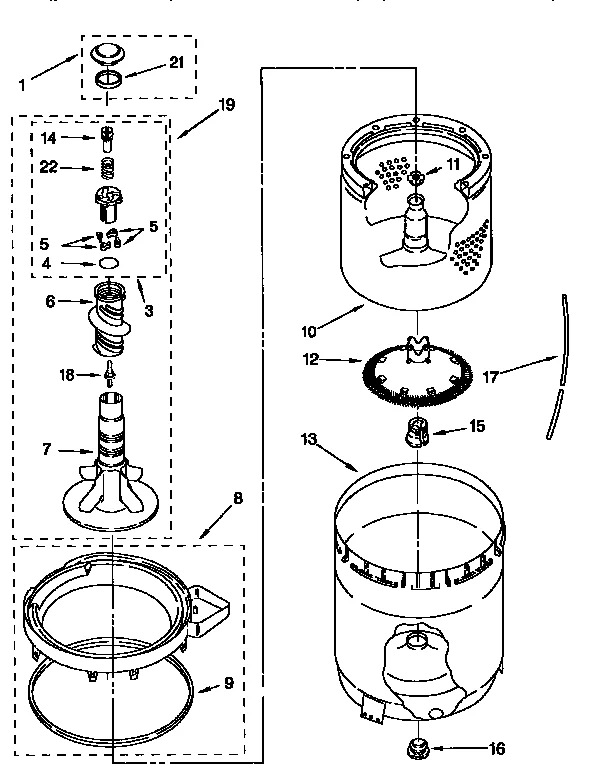 1
21
19
14
22
5
5
4
3
6
18
7
8
9
11
10
12
17
15
13
16