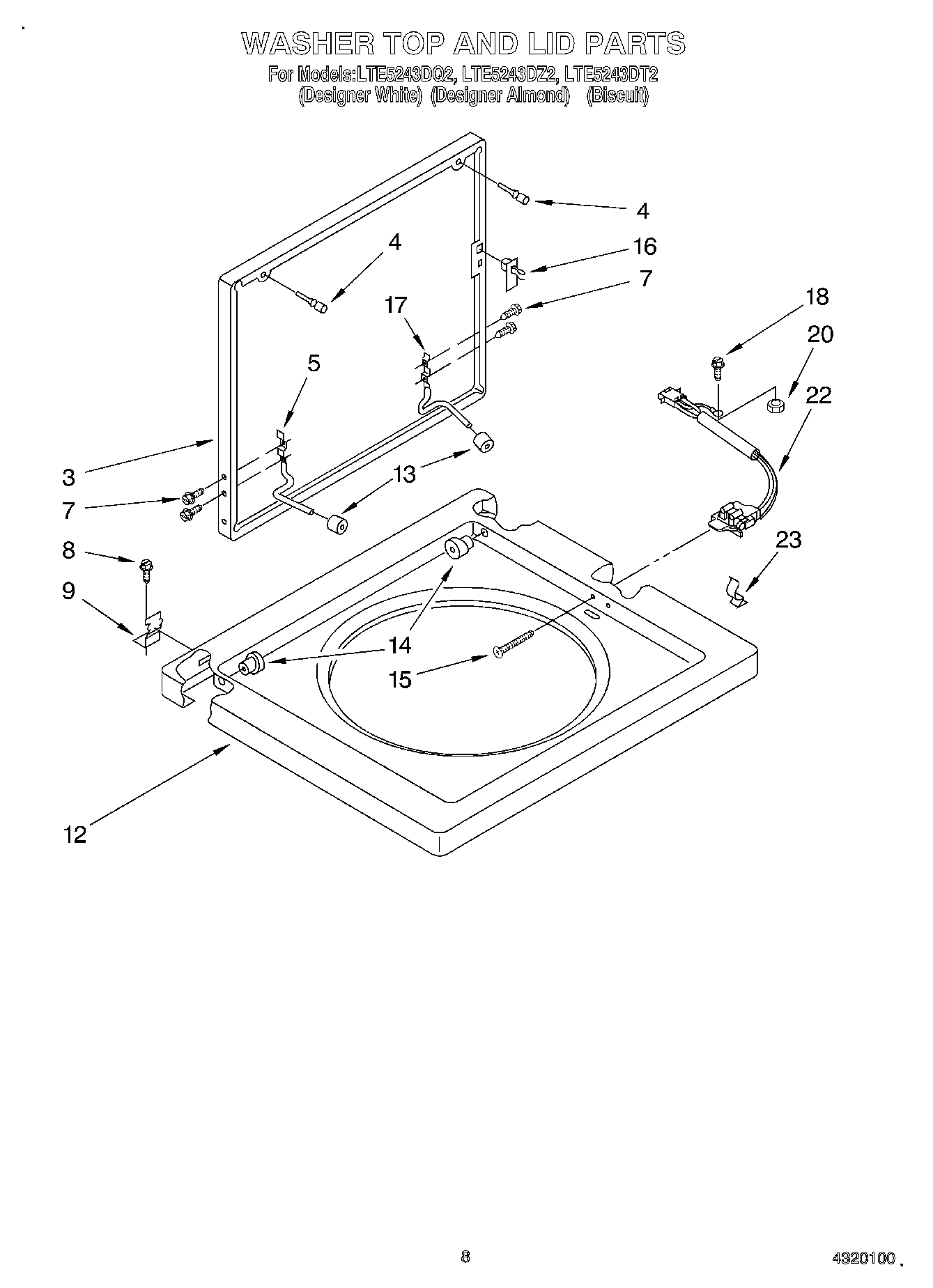 WASHER TOP AND LID PARTS
For Models:LTE5243DQ2, LTE5243DZ2, LTE5243DT2
(Designer White) (Designer Almond) (Biscuit)

4
4
16
7
17
18
20
5
22
3
13
7
8
23
9
14
15
12

8
4320100