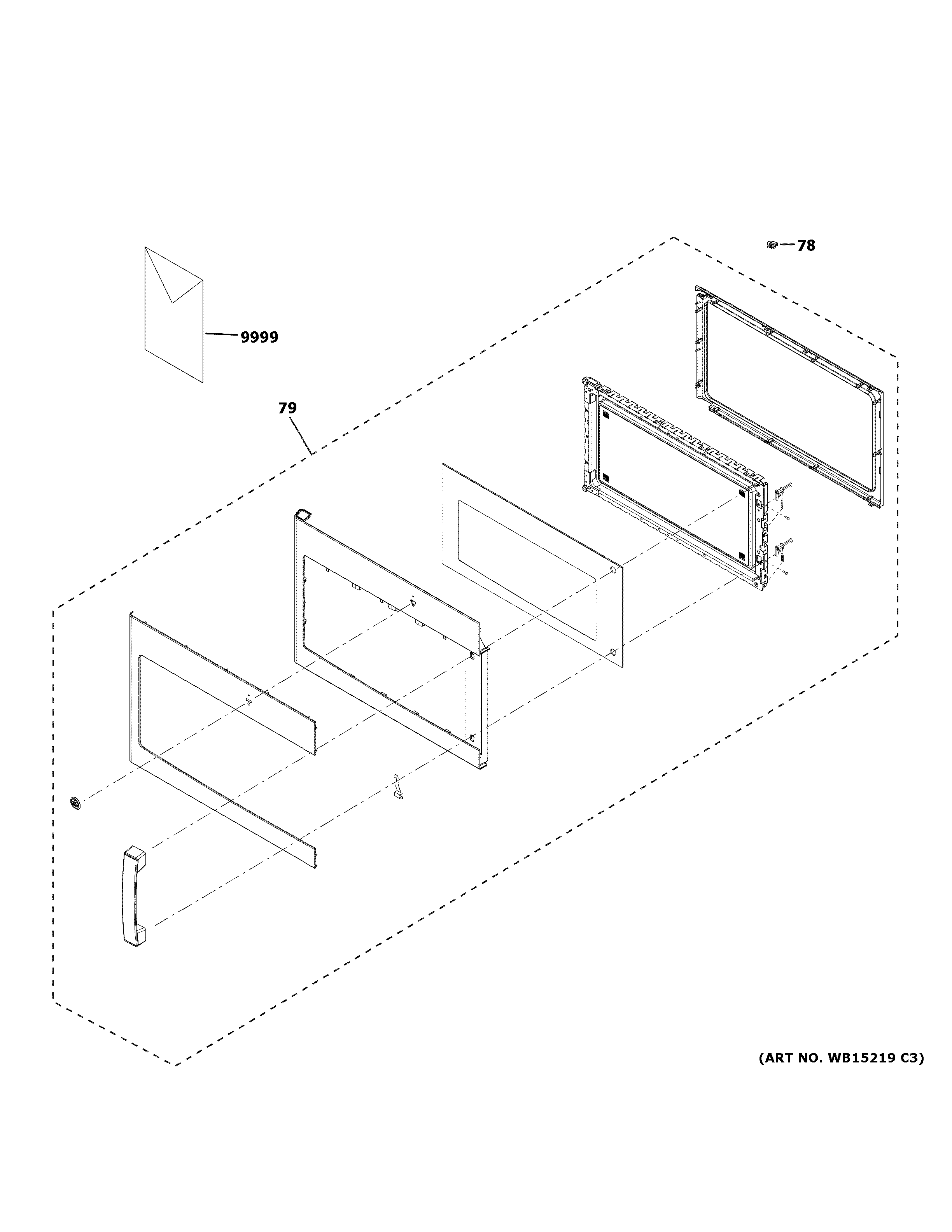 78

9999

79

(ART NO. WB15219 C3)