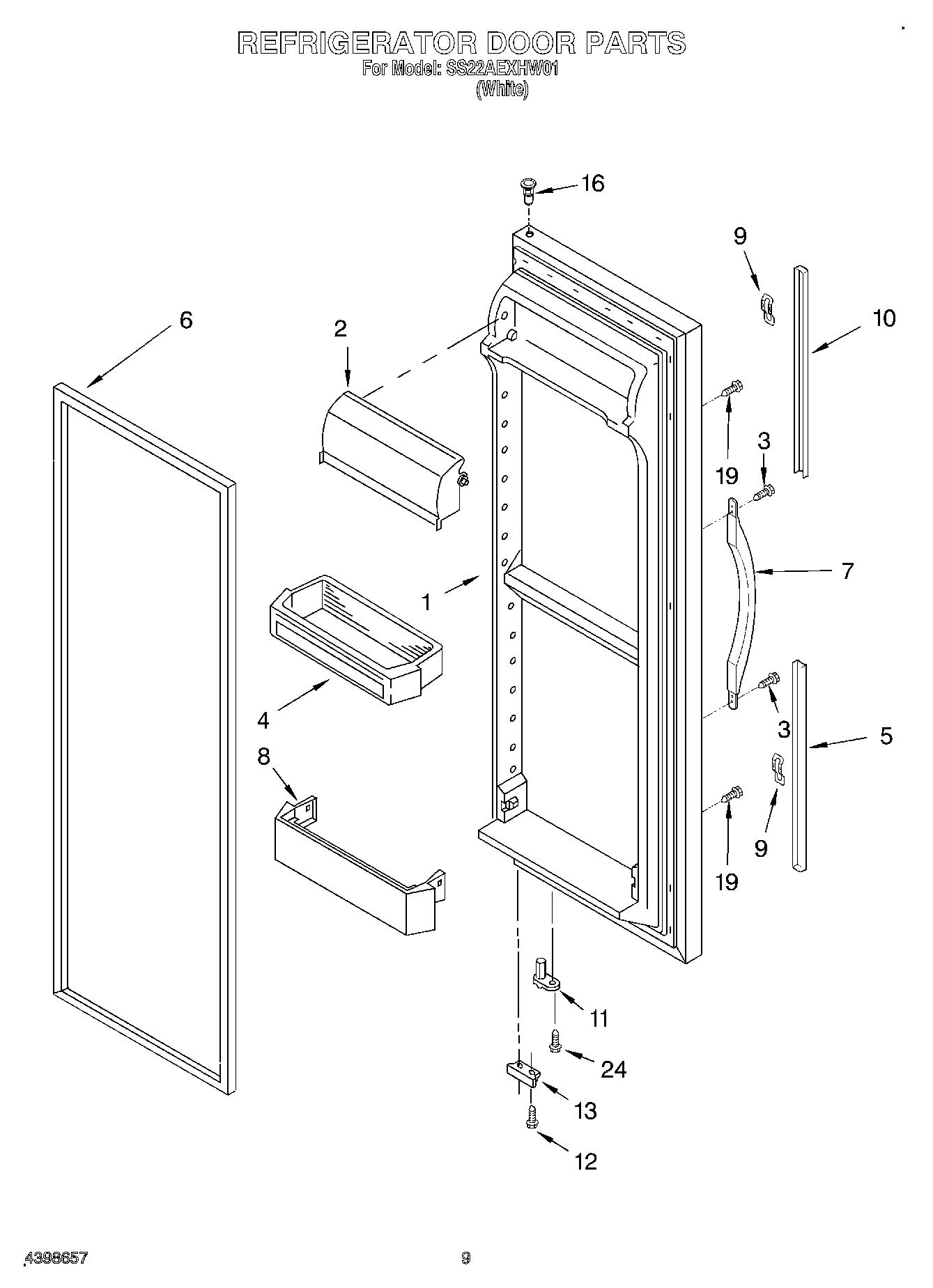 REFRIGERATOR DOOR PARTS
For Model: SS22AEXHW01
(White)

16
9
10
6
2
19
3
7
1
4
3
5
8
9
19
11
24
13
12

4398657

9