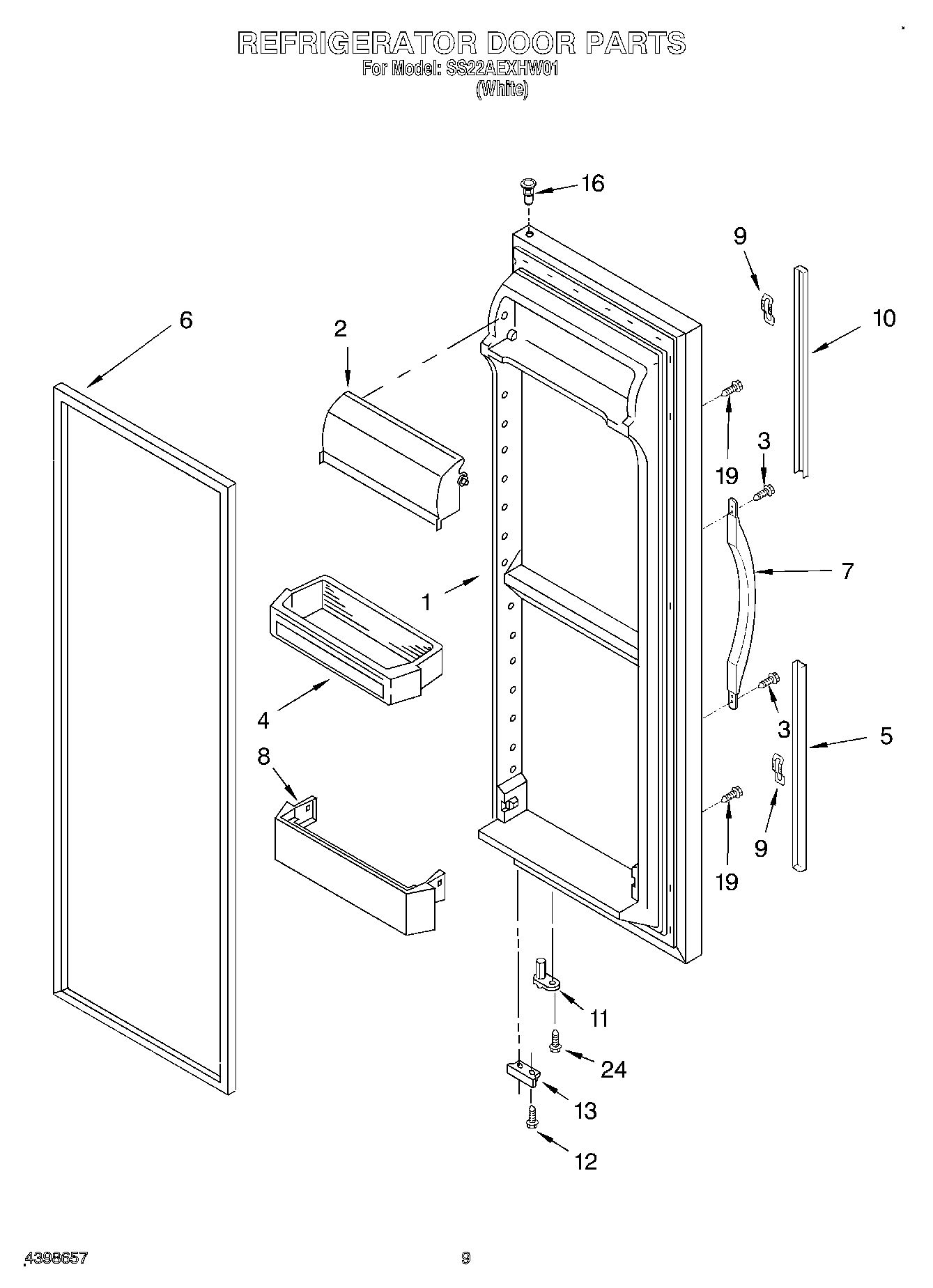 REFRIGERATOR DOOR PARTS
For Model: SS22AEXHW01
(White)

16
9
6
2
10
19
3
7
1
4
3
5
8
9
19
11
24
13
12

4398657

9