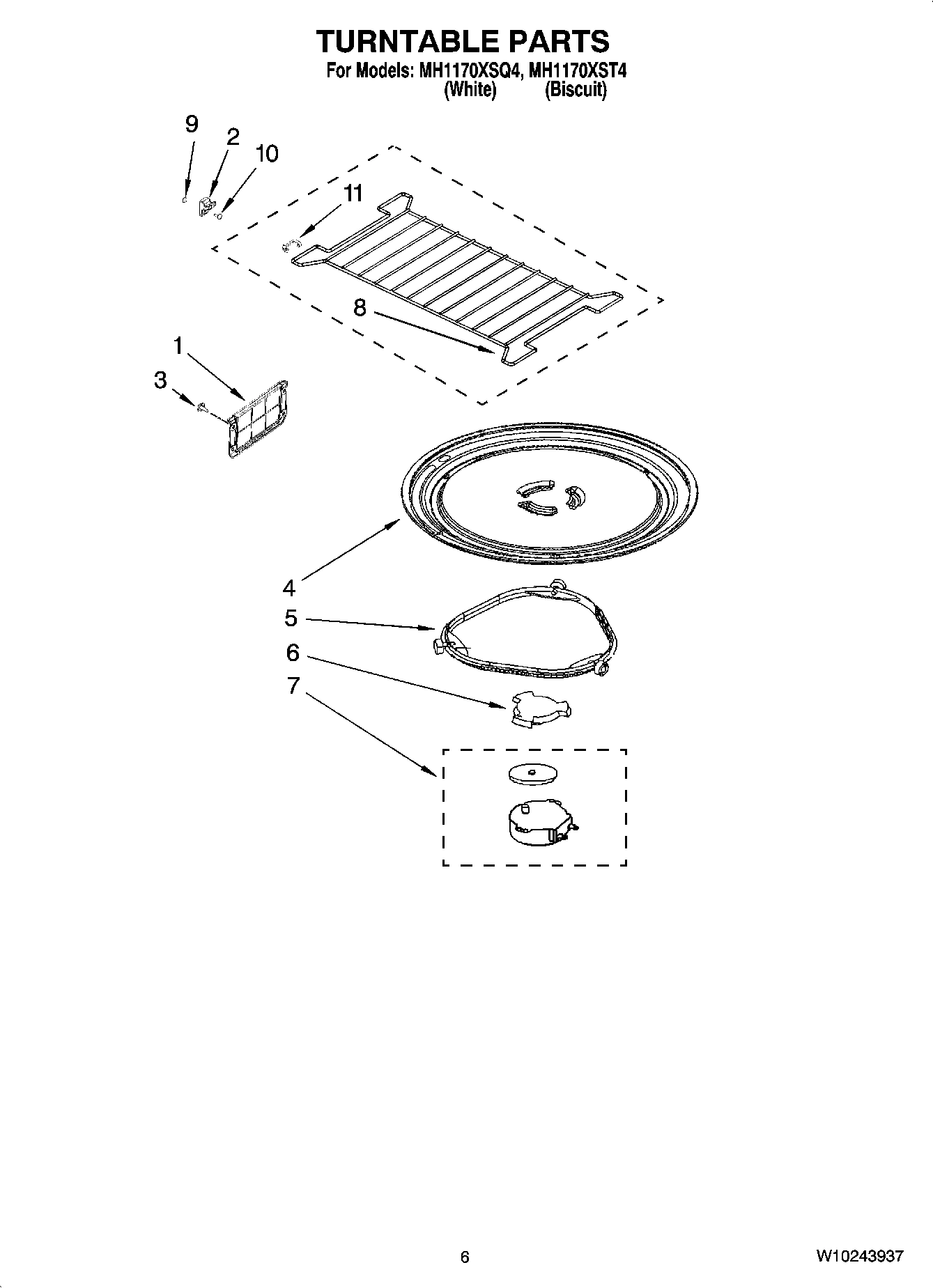 TURNTABLE PARTS
For Models: MH1170XSQ4, MH1170XST4
(White) (Biscuit)

9
2
10
11
8
1
3
4
5
6
7

6

W10243937