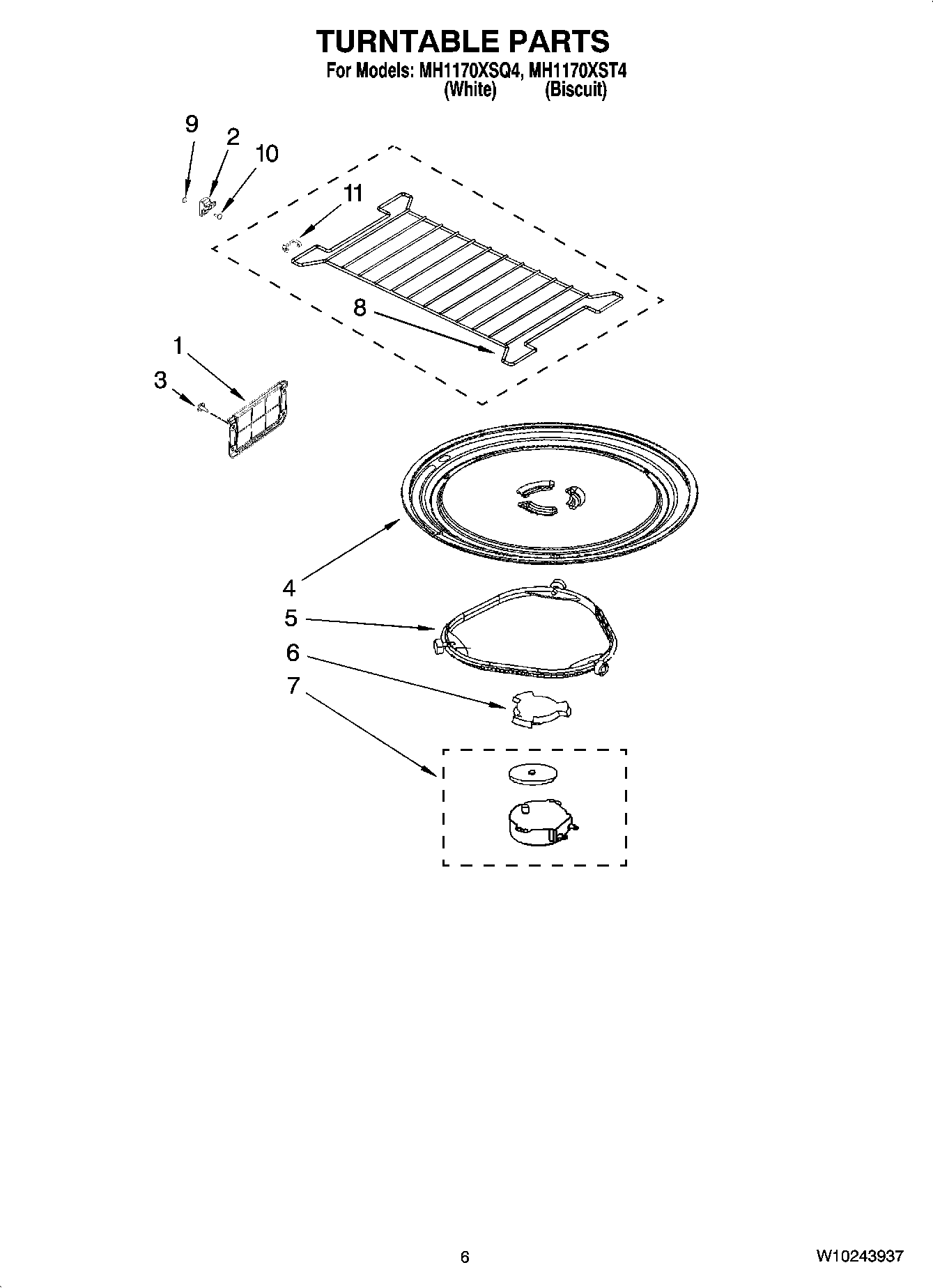 TURNTABLE PARTS
For Models: MH1170XSQ4, MH1170XST4
(White) (Biscuit)

9
2
10
11
8
1
3
4
5
6
7

6

W10243937