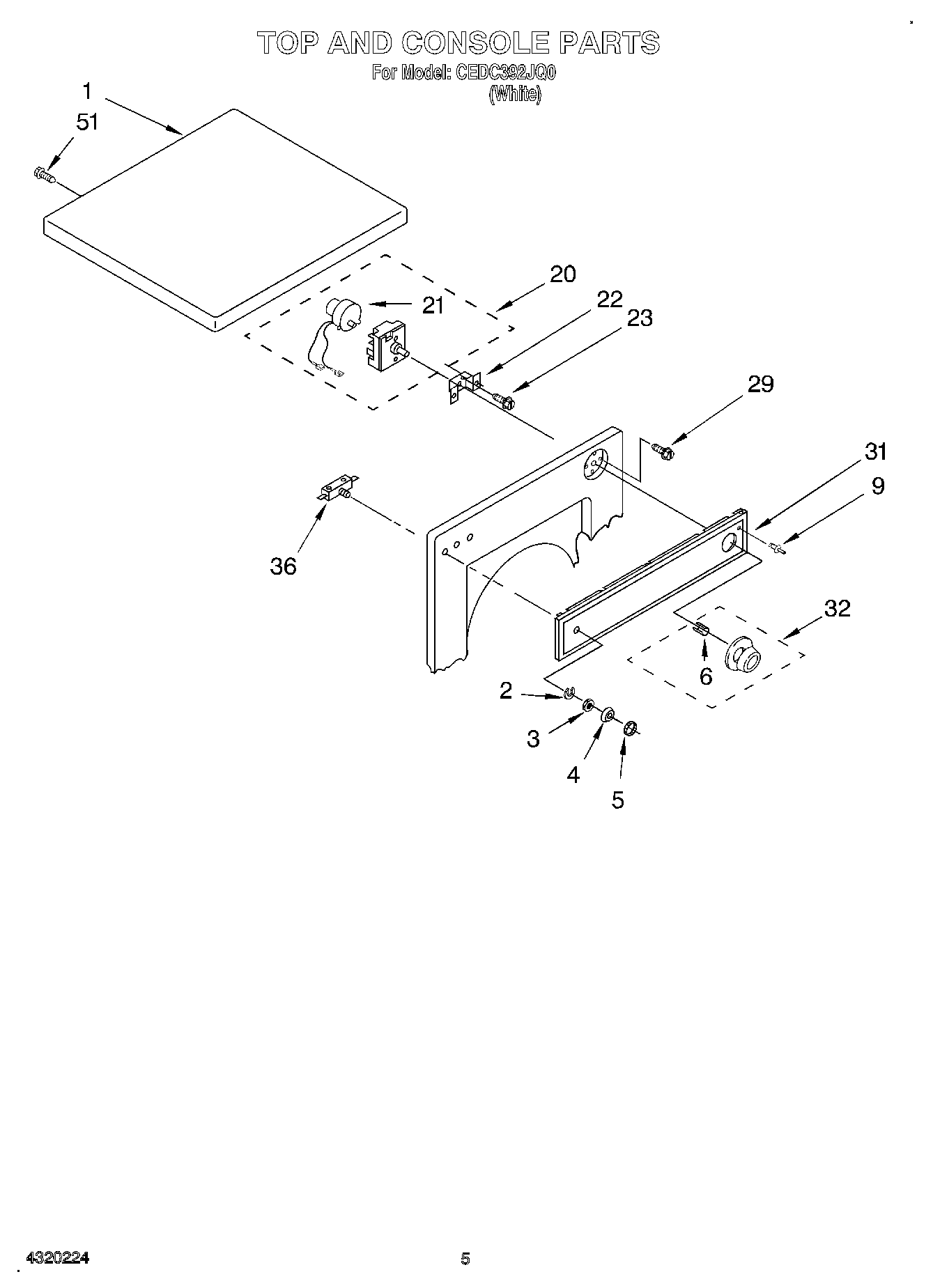 TOP AND CONSOLE PARTS
For Model: CEDC392JQ0
(White)

1
51
20
21
22
23
29
31
9
36
32
6
2
3
4
5

4320224

5