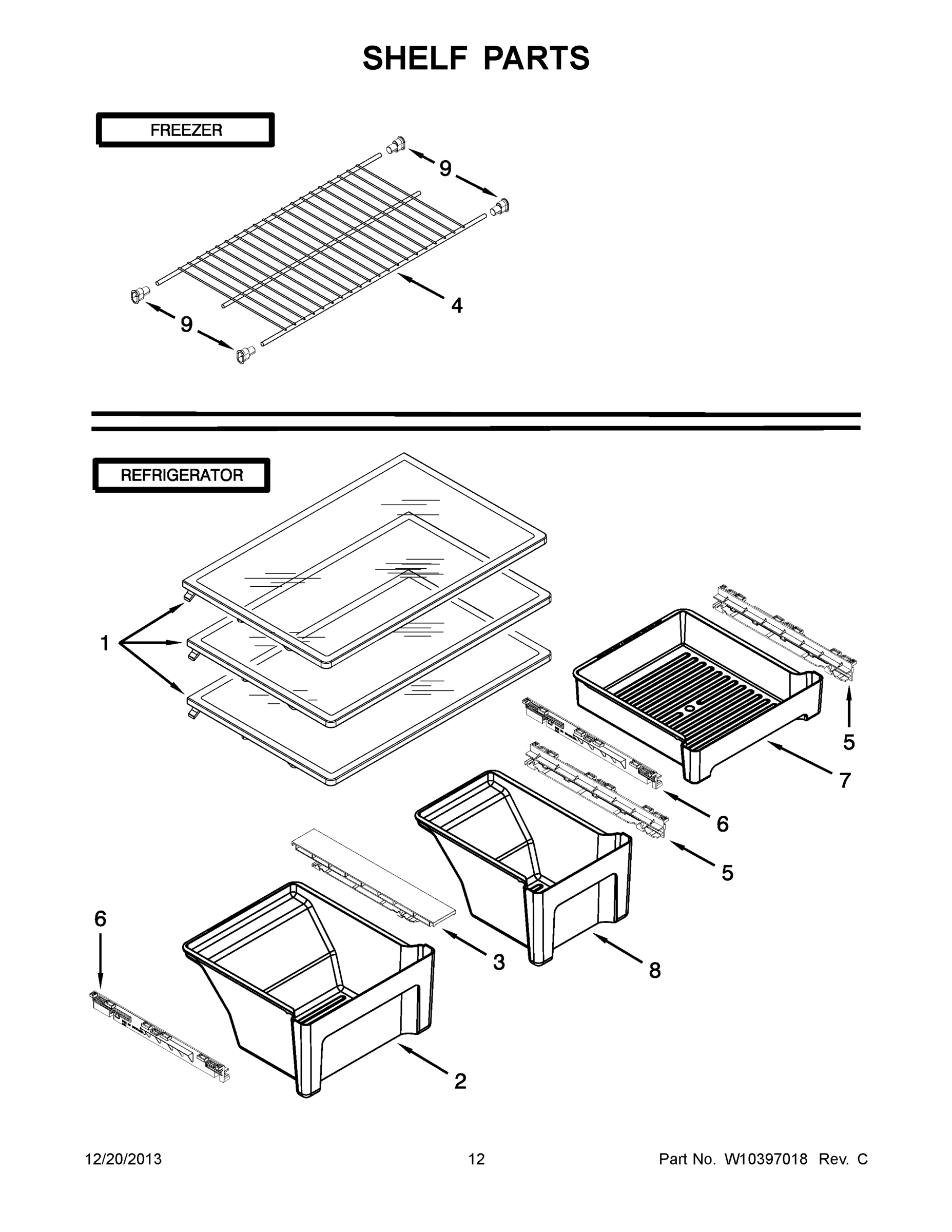 SHELF PARTS

FREEZER

9

4

9

REFRIGERATOR

1

5

7

6

5

6

3

8

2

12/20/2013

12

Part No. W10397018 Rev. C