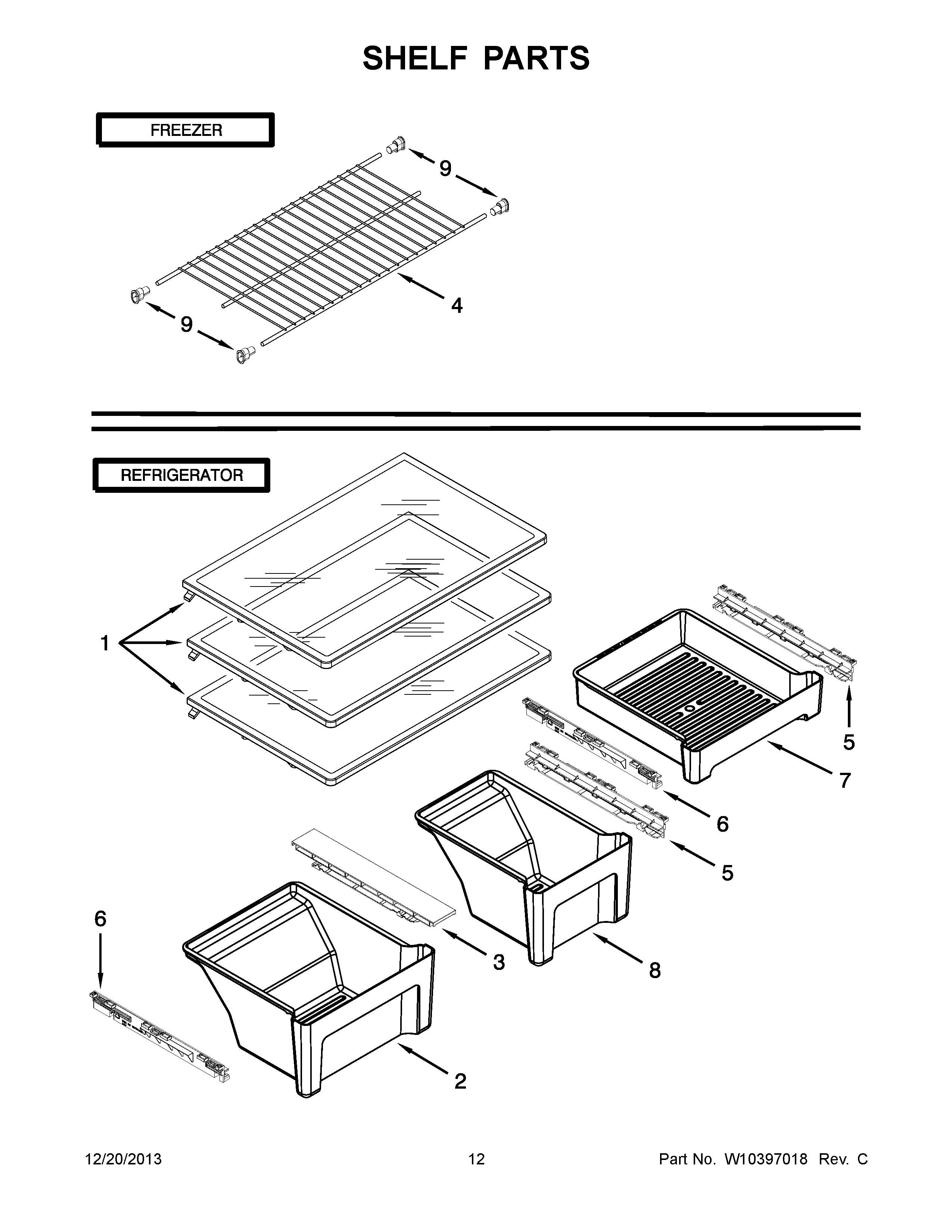 SHELF PARTS

FREEZER

9

4

9

REFRIGERATOR

1

5

7

6

5

6

3

8

2

12/20/2013

12

Part No. W10397018 Rev. C