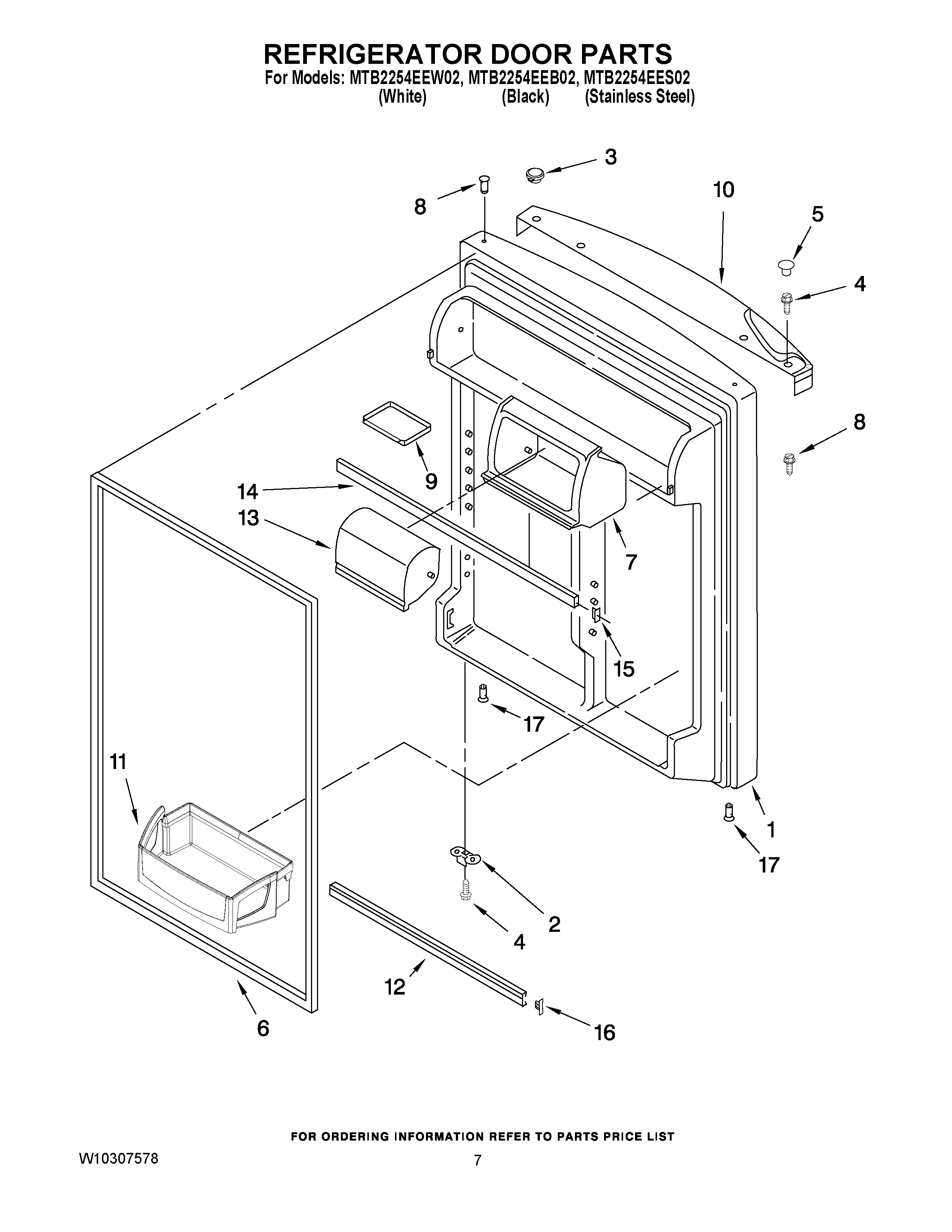 REFRIGERATOR DOOR PARTS
For Models: MTB2254EEW02, MTB2254EEB02, MTB2254EES02
(White) (Black) (Stainless Steel)

3
8
10
5
4
8
9
14
13
7
15
17
11
1
17
2
4
12
6
16

FOR ORDERING INFORMATION REFER TO PARTS PRICE LIST

W10307578

7