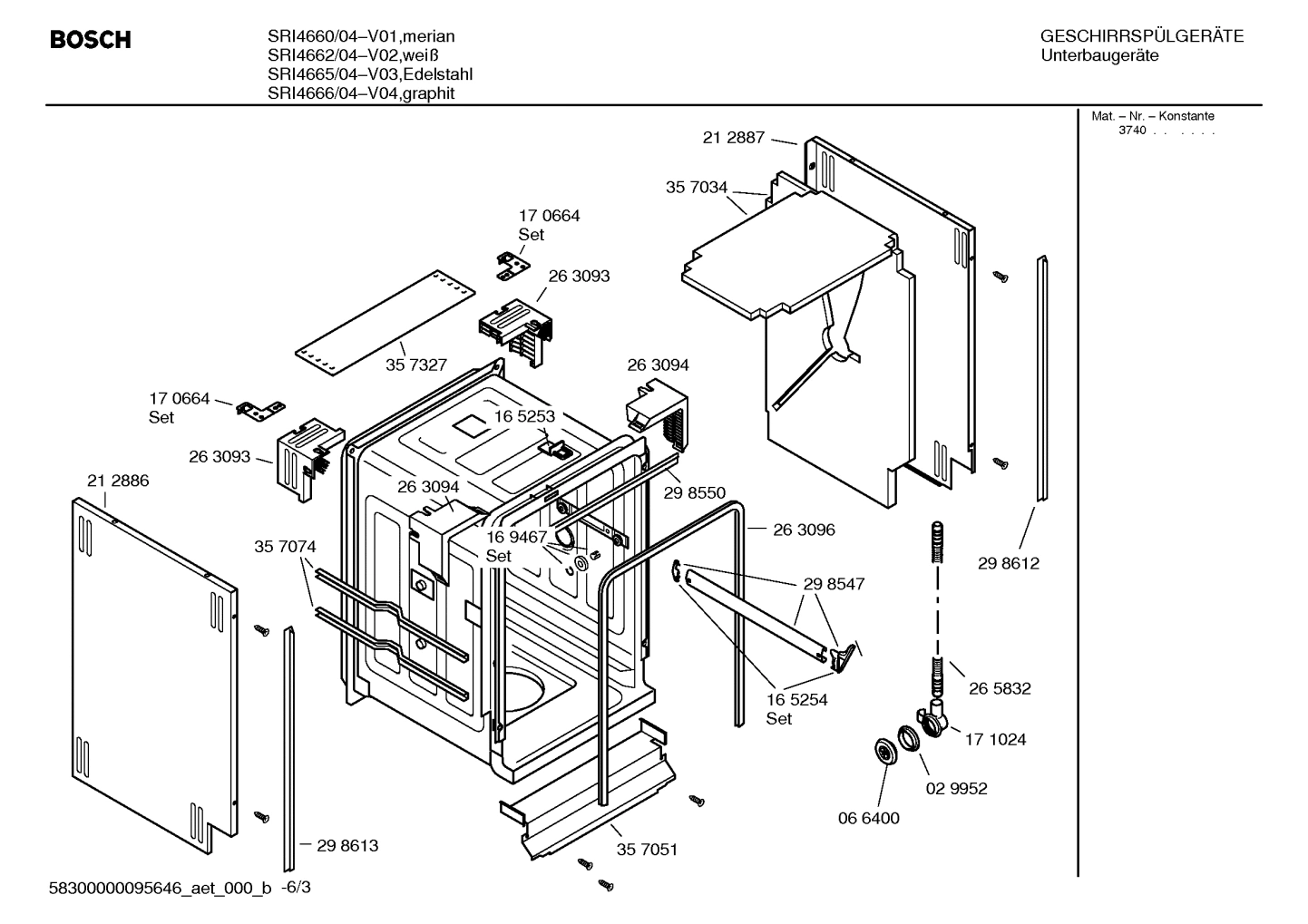 BOSCH

SRI4660/04–V01,merian
SRI4662/04–V02,weiß
SRI4665/04–V03,Edelstahl
SRI4666/04–V04,graphit

GESCHIRRSPÜLGERÄTE
Unterbaugeräte

Mat. – Nr. – Konstante
3740 . . . . . .

21 2887
35 7034
17 0664
Set
26 3093
35 7327
26 3094
17 0664
Set
16 5253
26 3093
21 2886
26 3094
29 8550
16 9467
Set
26 3096
35 7074
29 8547
29 8612
16 5254
Set
26 5832
17 1024
02 9952
06 6400
29 8613
35 7051

58300000095646_aet_000_b -6/3