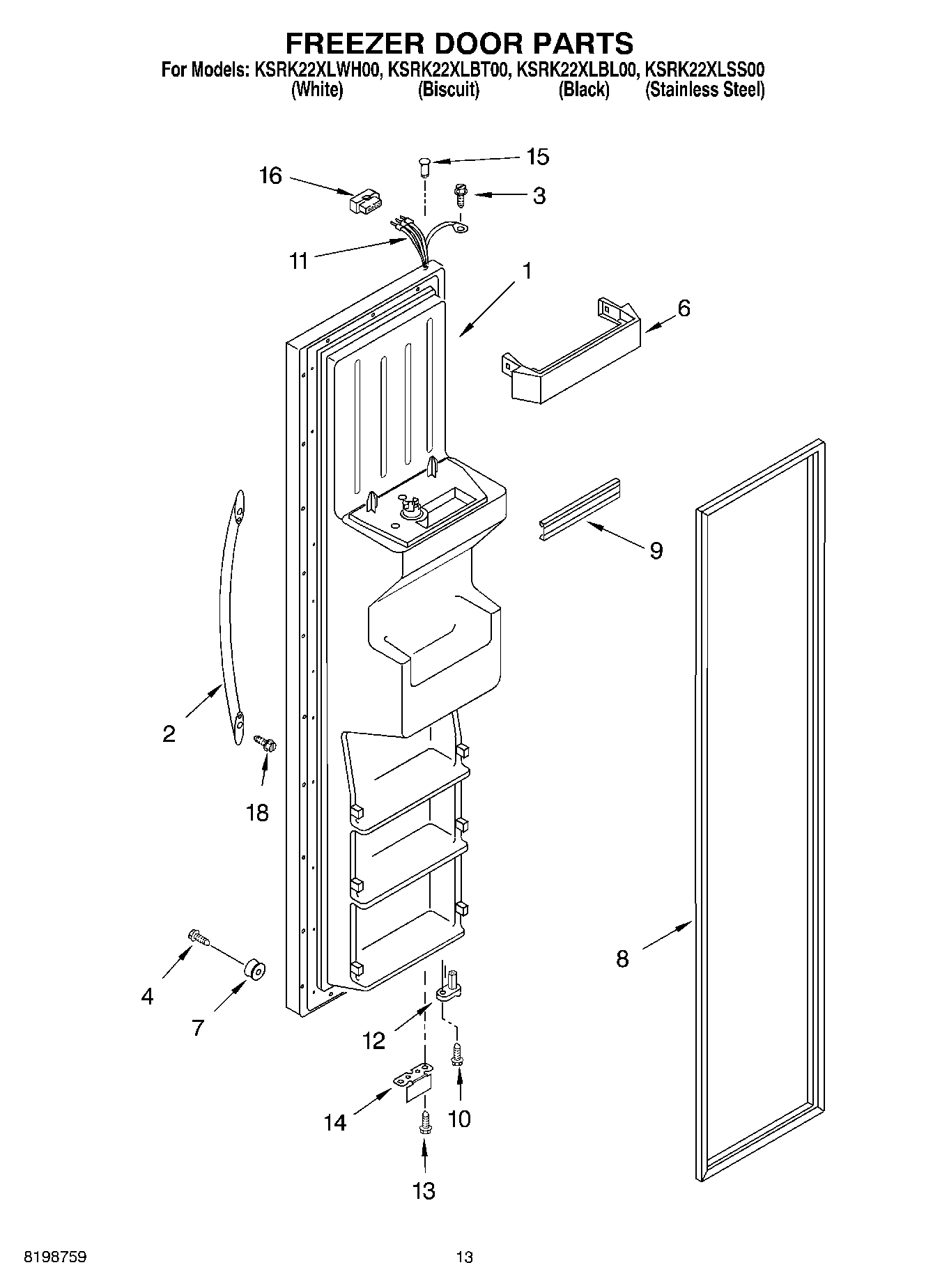 FREEZER DOOR PARTS
For Models: KSRK22XLWH00, KSRK22XLBT00, KSRK22XLBL00, KSRK22XLSS00
(White) (Biscuit) (Black) (Stainless Steel)

15
16
3
11
1
6
9
2
18
8
4
7
12
14
10
13

8198759
13