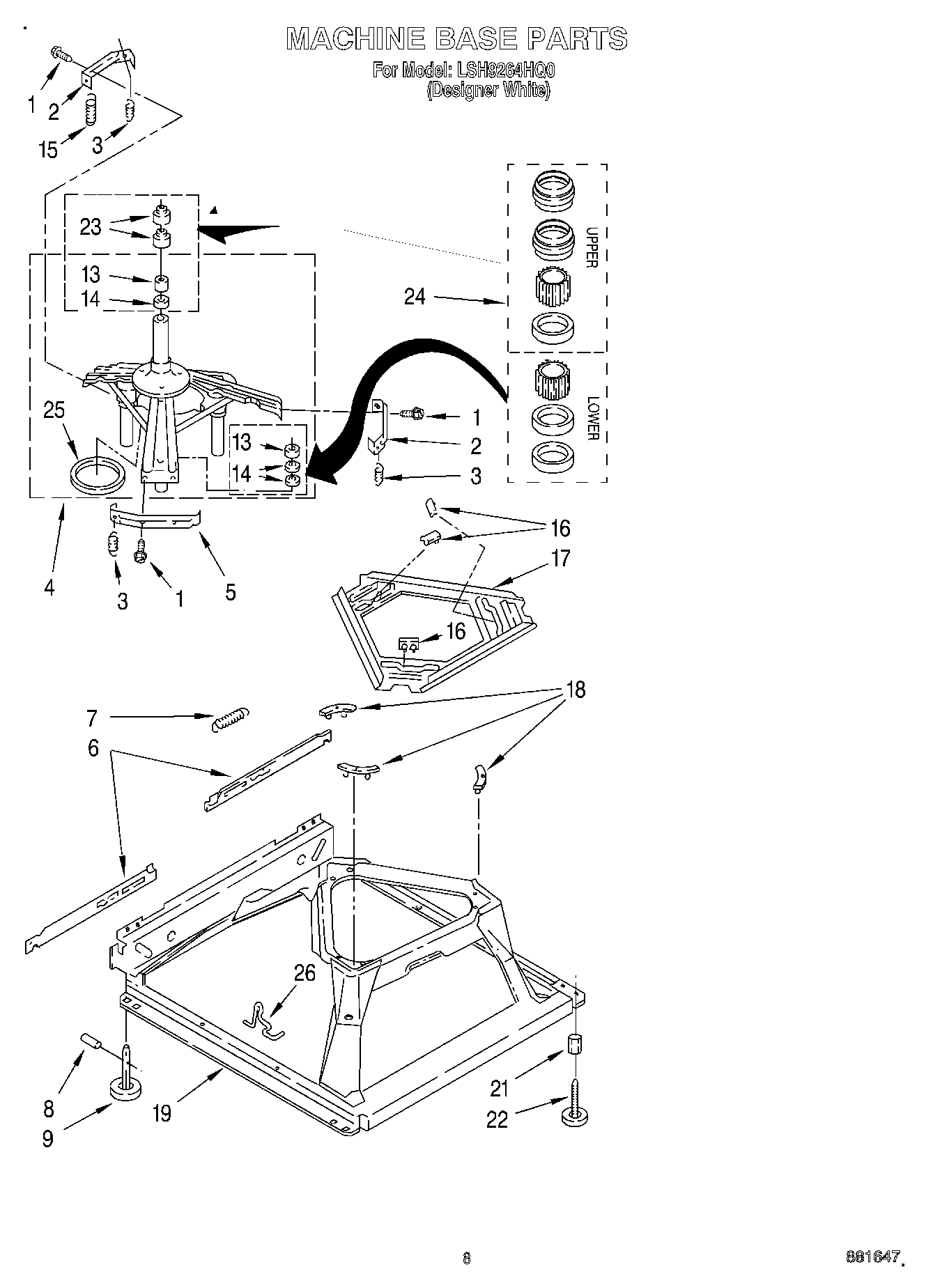 MACHINE BASE PARTS

For Model: LSH9264HQ0
(Designer White)

1
2
15
3

23
13
14

24
UPPER
LOWER

25
13
14

1
2
3

4
3
1
5

16
17
16

18
7
6

26

8
9
19
21
22

8

881647