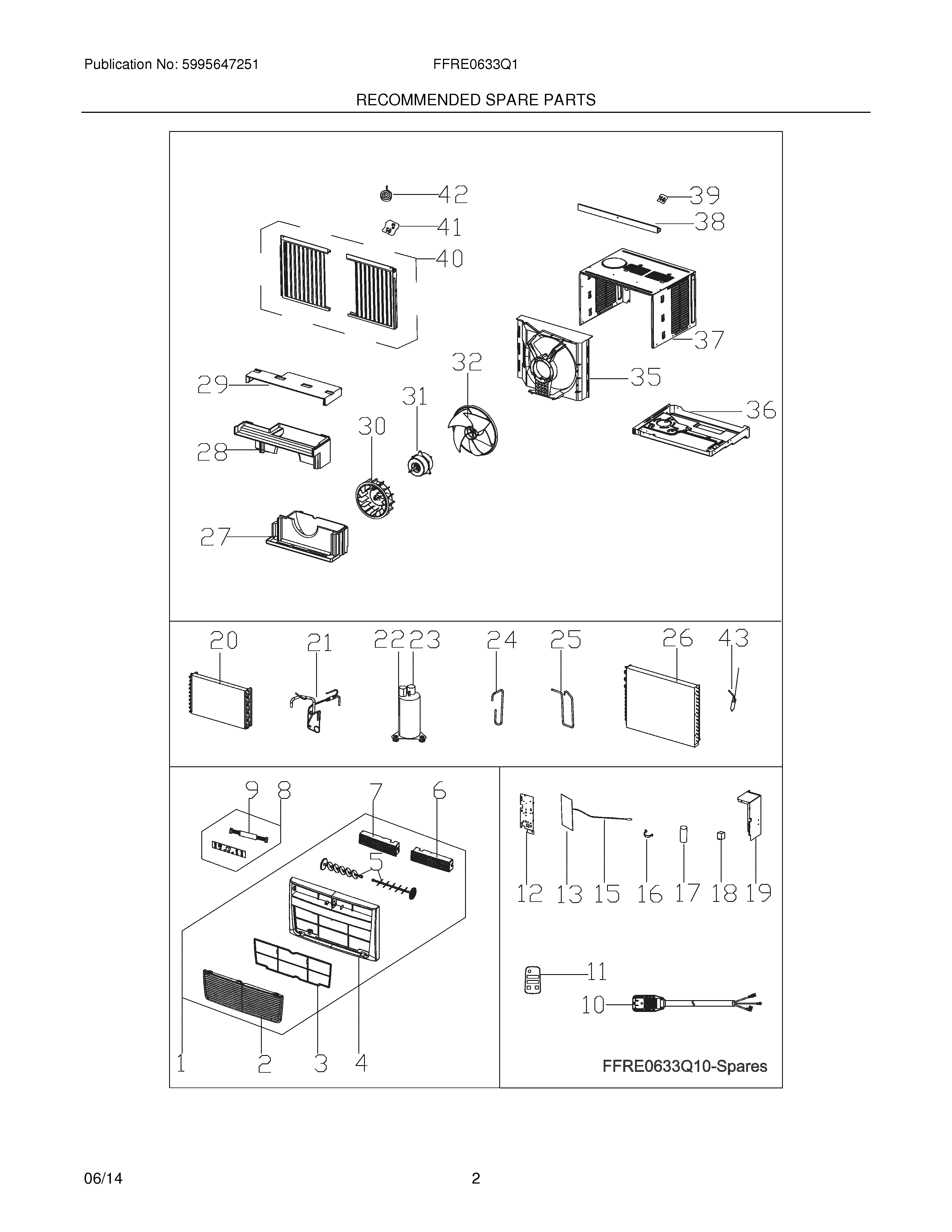 Publication No: 5995647251

FFRE0633Q1

RECOMMENDED SPARE PARTS

42
39
41
38
40
37
32
35
29
31
36
30
28
27

20 21 22 23 24 25 26 43

9 8 7 6
5

12 13 15 16 17 18 19

11
10

1 2 3 4

FFRE0633Q10-Spares

06/14

2