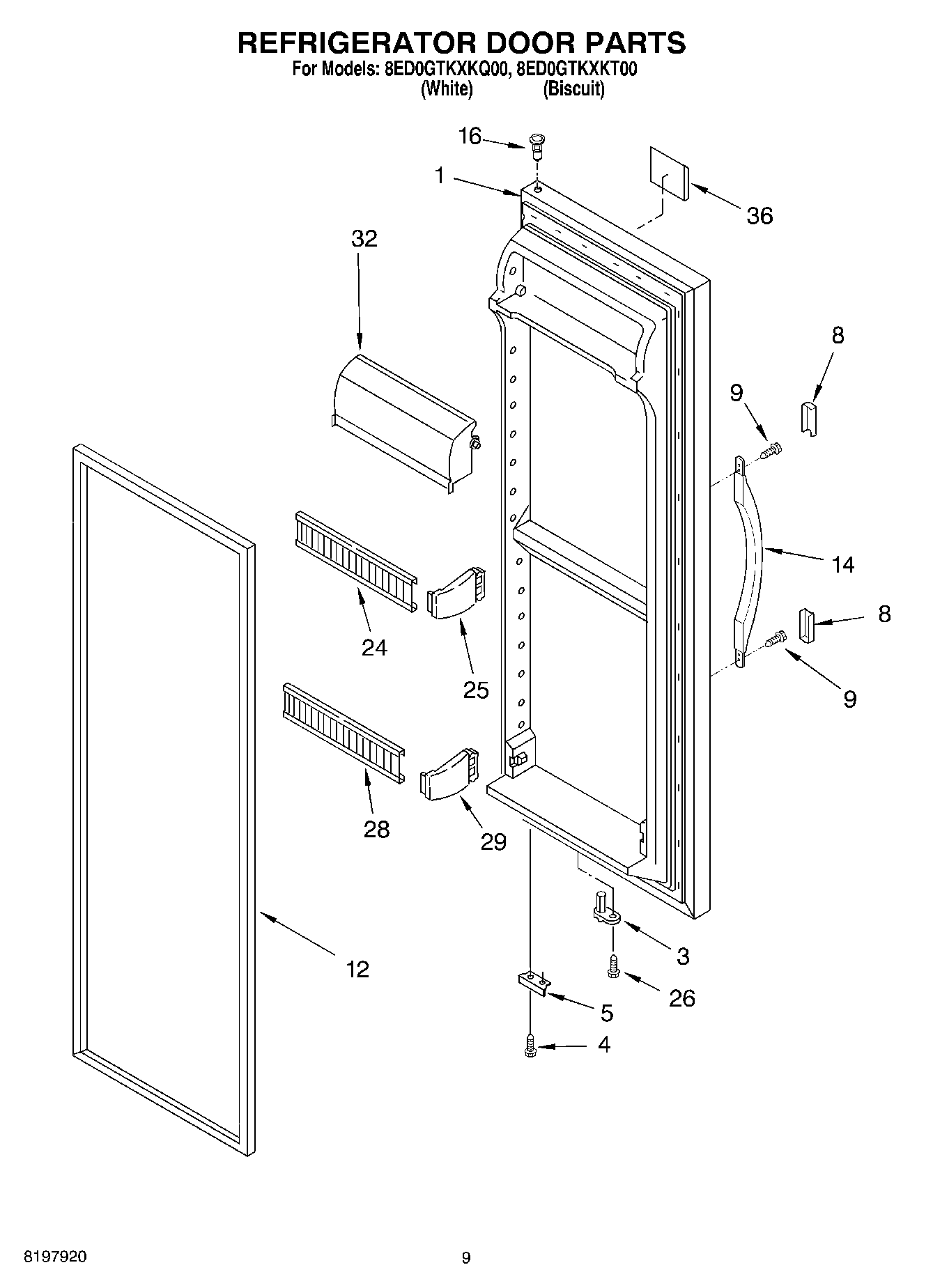 REFRIGERATOR DOOR PARTS
For Models: 8ED0GTKXKQ00, 8ED0GTKXKT00
(White) (Biscuit)

16
1
36
32
8
9
14
8
9
24
25
28
29
12
3
26
5
4

8197920

9