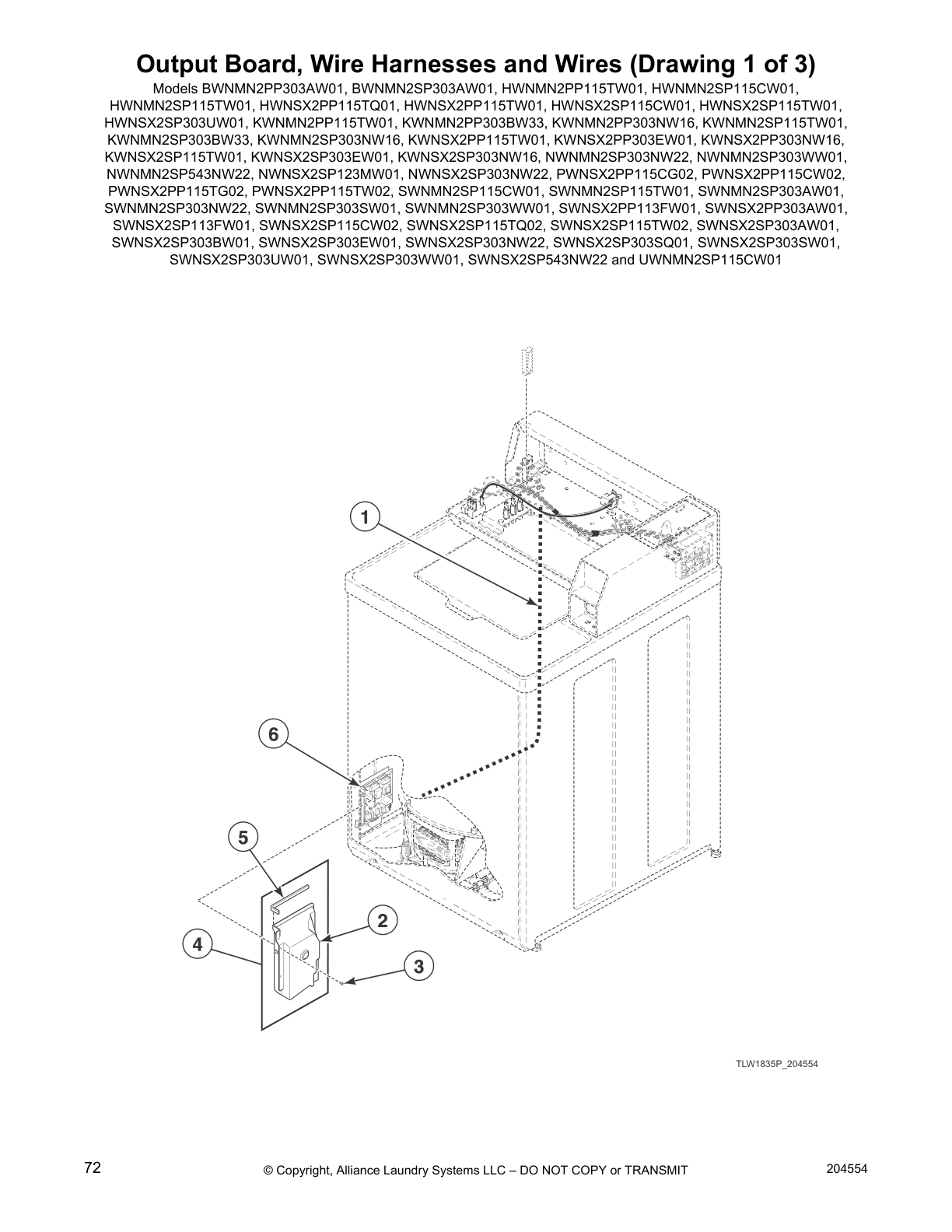 Output Board, Wire Harnesses and Wires (Drawing 1 of 3)

Models BWNMN2PP303AW01, BWNMN2SP303AW01, HWNMN2PP115TW01, HWNMN2SP115CW01, HWNMN2SP115TW01, HWNSX2PP115TQ01, HWNSX2PP115TW01, HWNSX2SP115CW01, HWNSX2SP115TW01, HWNSX2SP303UW01, KWNMN2PP115TW01, KWNMN2PP303BW33, KWNMN2PP303NW16, KWNMN2SP115TW01, KWNMN2SP303BW33, KWNMN2SP303NW16, KWNSX2PP115TW01, KWNSX2PP303EW01, KWNSX2PP303NW16, KWNSX2SP115TW01, KWNSX2SP303EW01, KWNSX2SP303NW16, NWNMN2SP303NW22, NWNMN2SP303WW01, NWNMN2SP543NW22, NWNSX2SP123MW01, NWNSX2SP303NW22, PWNSX2PP115CG02, PWNSX2PP115CW02, PWNSX2PP115TG02, PWNSX2PP115TW02, SWNMN2SP115CW01, SWNMN2SP115TW01, SWNMN2SP303AW01, SWNMN2SP303NW22, SWNMN2SP303SW01, SWNMN2SP303WW01, SWNSX2PP113FW01, SWNSX2PP303AW01, SWNSX2SP113FW01, SWNSX2SP115CW02, SWNSX2SP115TQ02, SWNSX2SP115TW02, SWNSX2SP303AW01, SWNSX2SP303BW01, SWNSX2SP303EW01, SWNSX2SP303NW22, SWNSX2SP303SQ01, SWNSX2SP303SW01, SWNSX2SP303UW01, SWNSX2SP303WW01, SWNSX2SP543NW22 and UWNMN2SP115CW01

1
6
5
2
4
3

TLW1835P_204554

72
© Copyright, Alliance Laundry Systems LLC – DO NOT COPY or TRANSMIT
204554