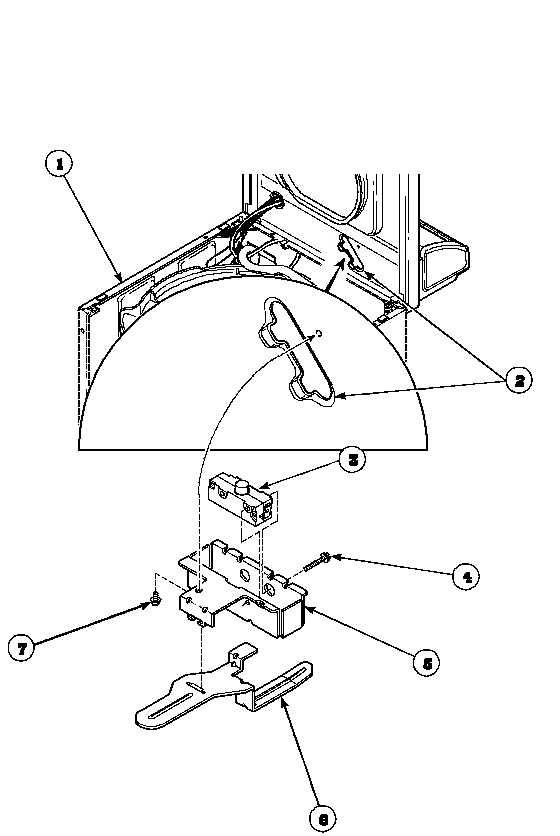 1
2
3
4
5
6
7