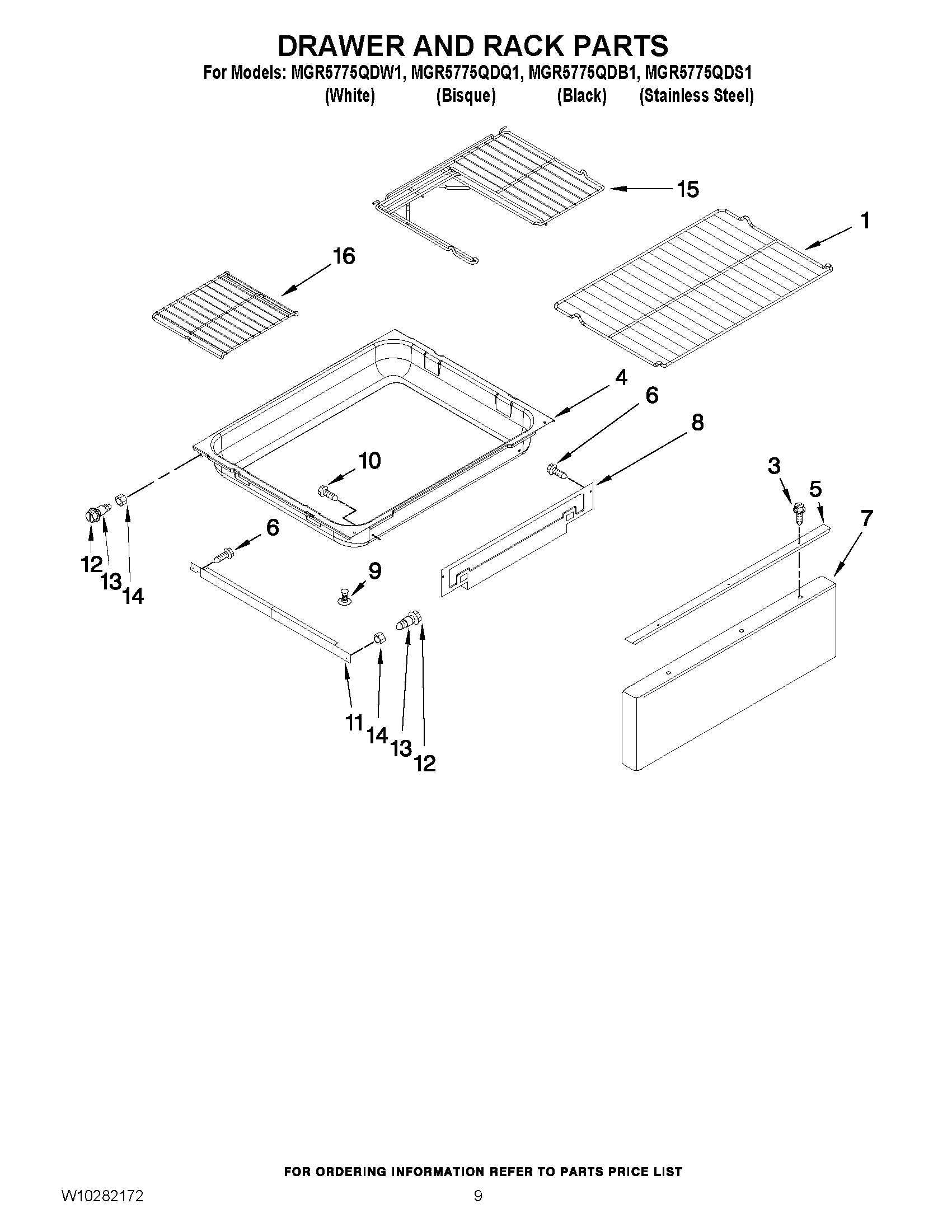 DRAWER AND RACK PARTS
For Models: MGR5775QDW1, MGR5775QDQ1, MGR5775QDB1, MGR5775QDS1
(White) (Bisque) (Black) (Stainless Steel)

15
1
16
4
6
8
10
3
5
7
12
13
14
6
9
11
14
13
12

FOR ORDERING INFORMATION REFER TO PARTS PRICE LIST
W10282172
9