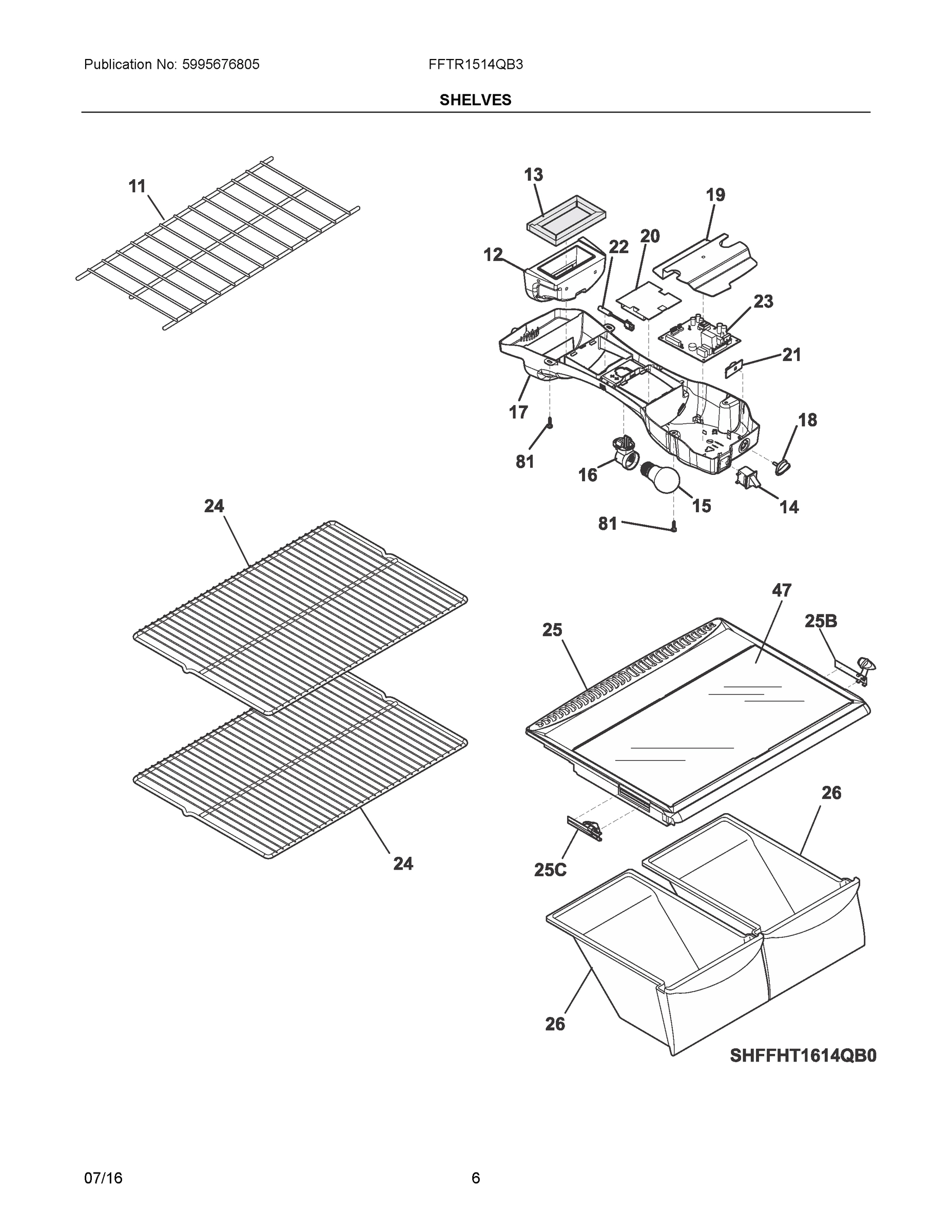 Publication No: 5995676805

FFTR1514QB3

SHELVES

11

13

19

12

22

20

23

21

17

18

81

16

15

14

81

24

47

25

25B

24

26

25C

26

SHFFHT1614QB0

07/16

6