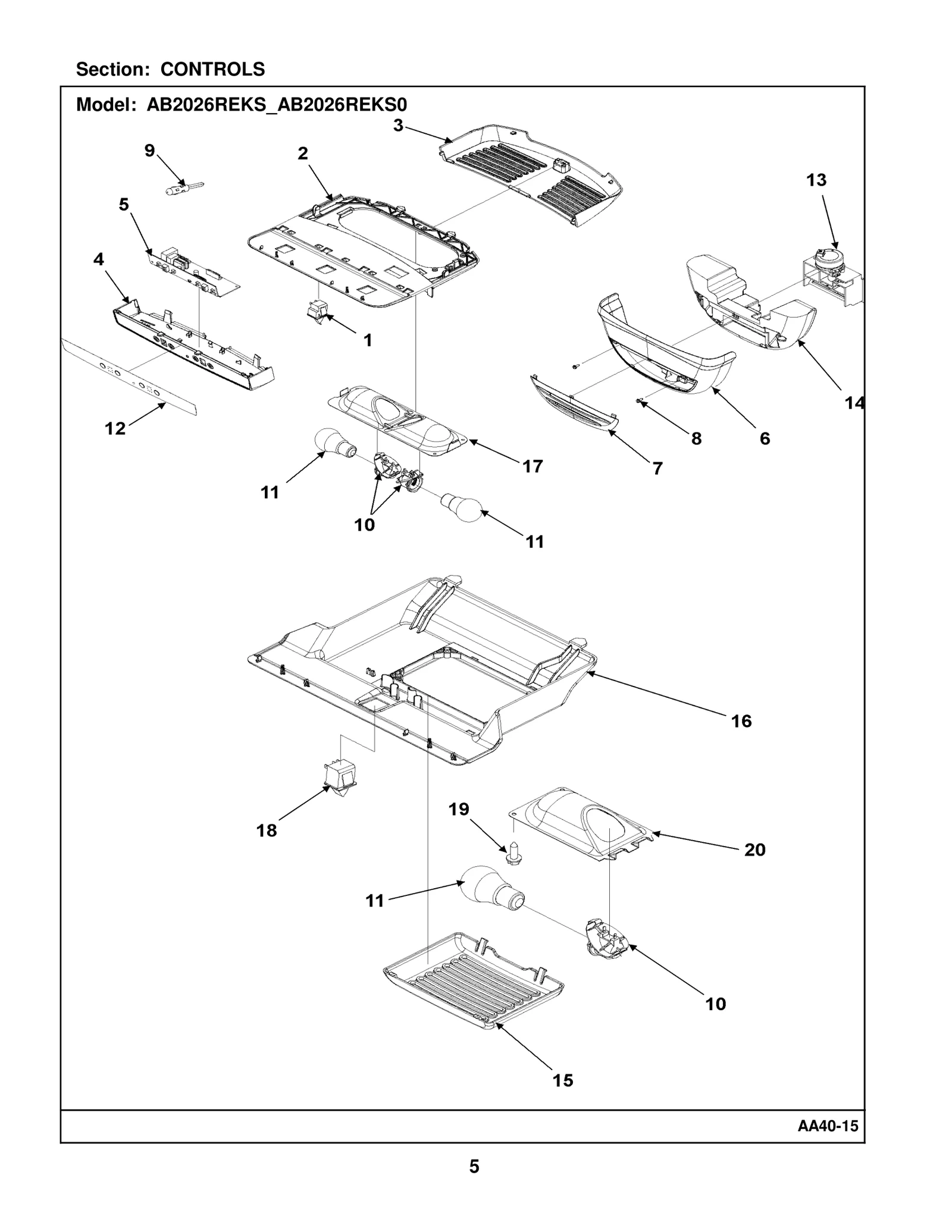 Section: CONTROLS

Model: AB2026REKS_AB2026REKS0

3
9
2
13
5
4
1
14
12
8
6
17
7
11
10
11
16
18
19
20
11
10
15

AA40-15

5