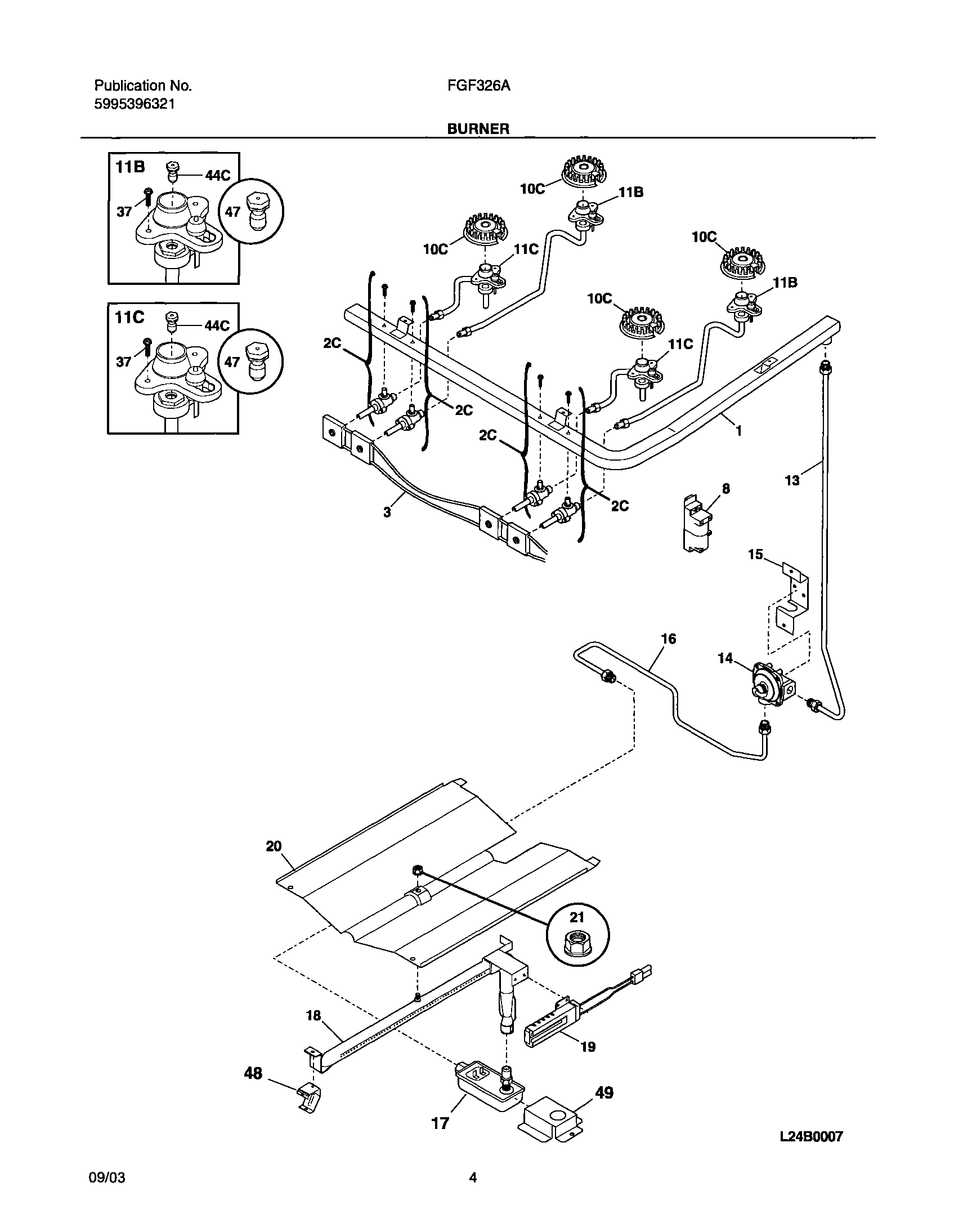 Publication No.
5995396321

FGF326A

BURNER

11B
44C
37
47

11C
44C
37
47

10C
11B
10C
11C
10C
11B
10C
11C
2C
2C
2C
2C
1
3
8
13
15
16
14
20
21
18
19
48
17
49

L24B0007

09/03

4