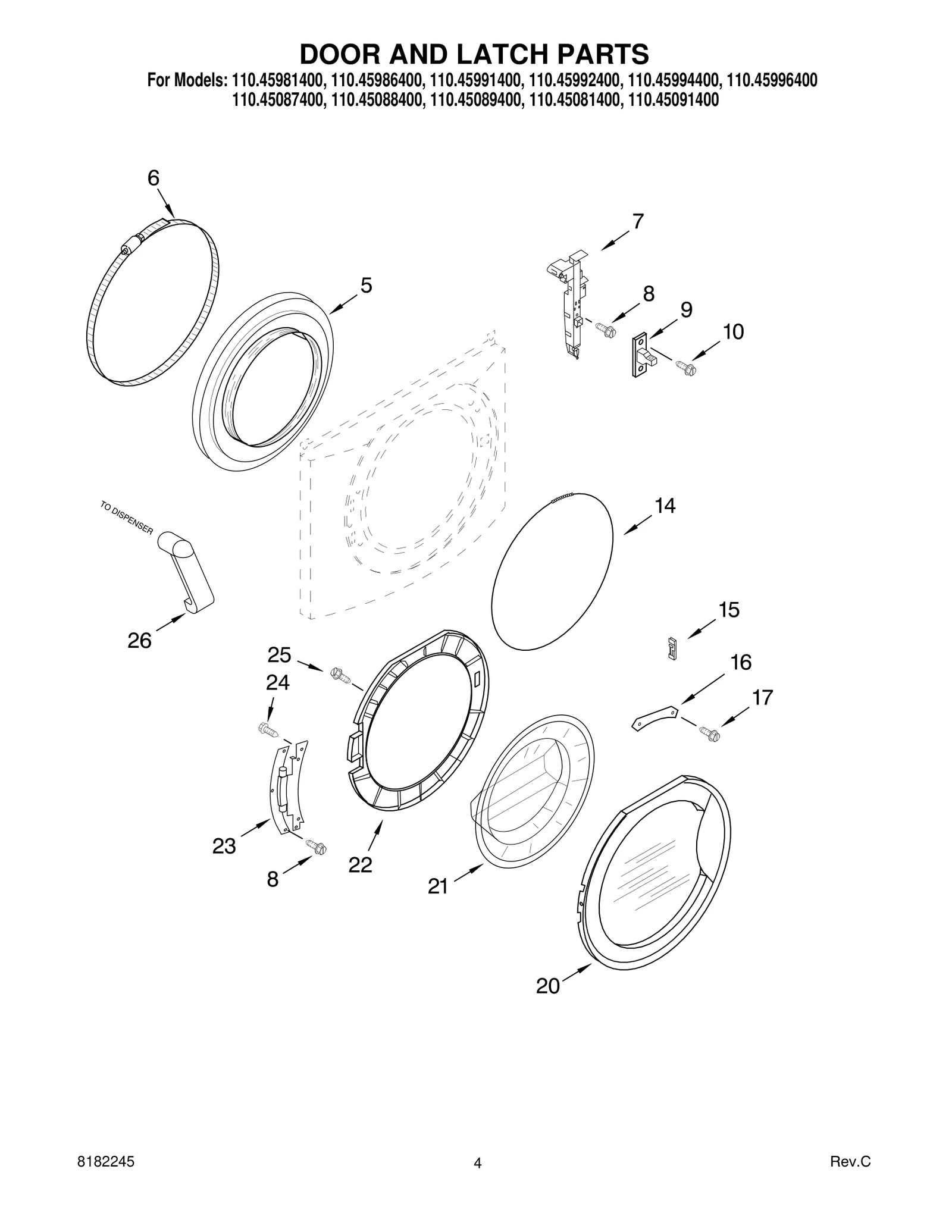 DOOR AND LATCH PARTS

For Models: 110.45981400, 110.45986400, 110.45991400, 110.45992400, 110.45994400, 110.45996400
110.45087400, 110.45088400, 110.45089400, 110.45081400, 110.45091400

6

7

5

8

9

10

TO DISPENSER

14

26

15

25

16

24

17

23

22

8

21

20

8182245

4

Rev.C