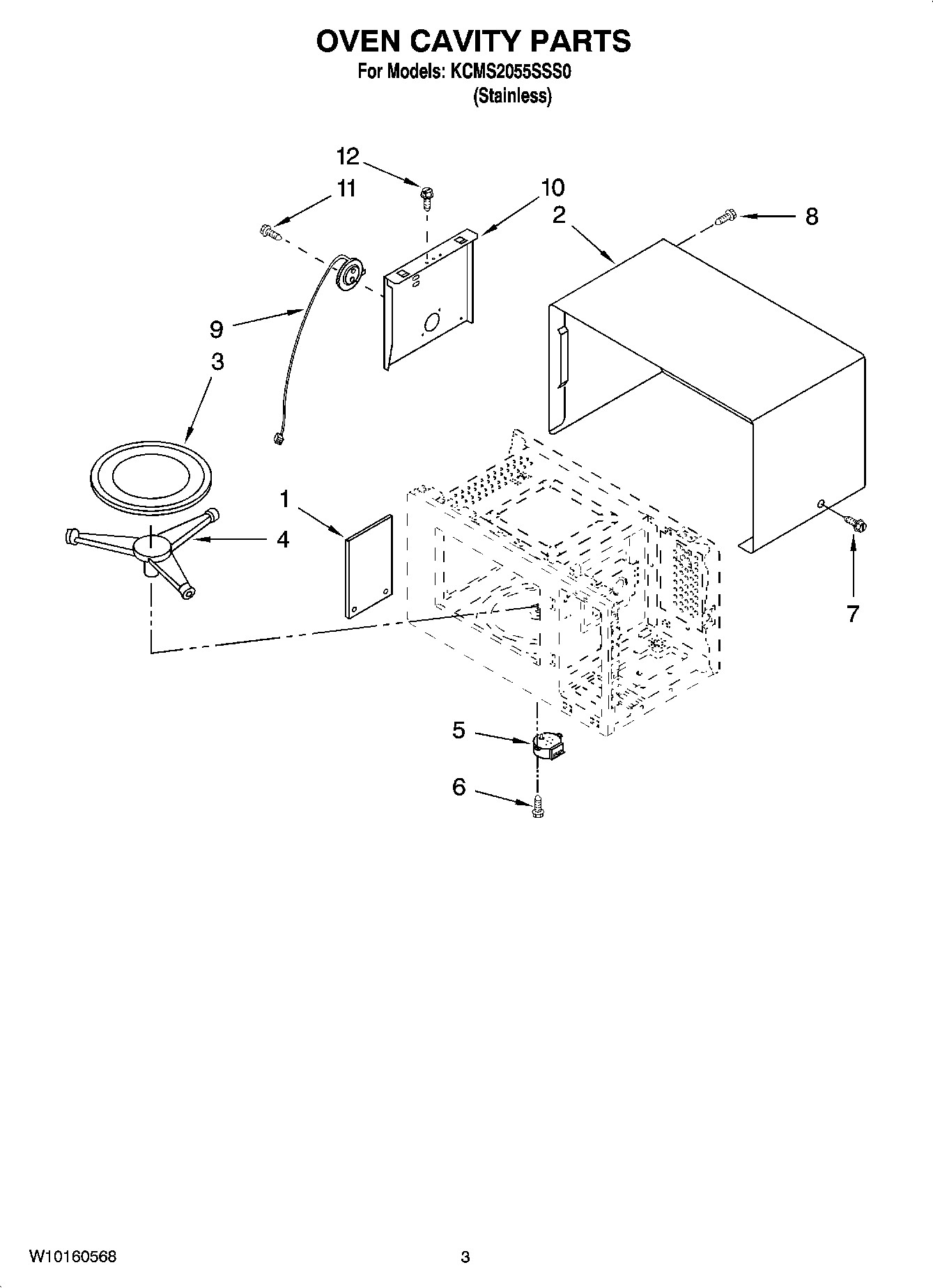 OVEN CAVITY PARTS
For Models: KCMS2055SSS0
(Stainless)

12
11
10
2
8
9
3
1
4
7
5
6

W10160568
3