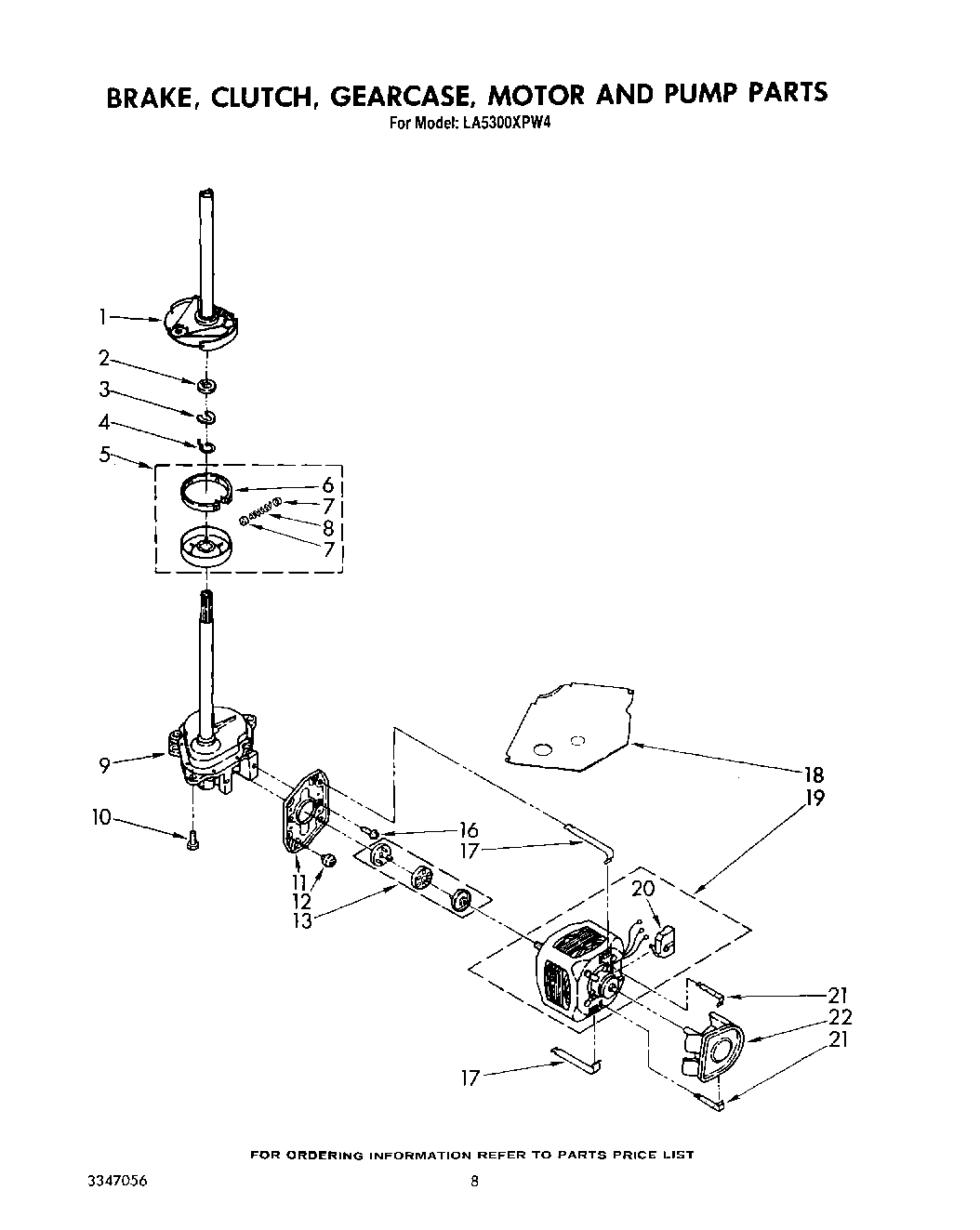 BRAKE, CLUTCH, GEARCASE, MOTOR AND PUMP PARTS
For Model: LA5300XPW4

1
2
3
4
5
6
7
8
7
9
10
11
12
13
16
17
18
19
20
21
22
21
17

FOR ORDERING INFORMATION REFER TO PARTS PRICE LIST

3347056

8