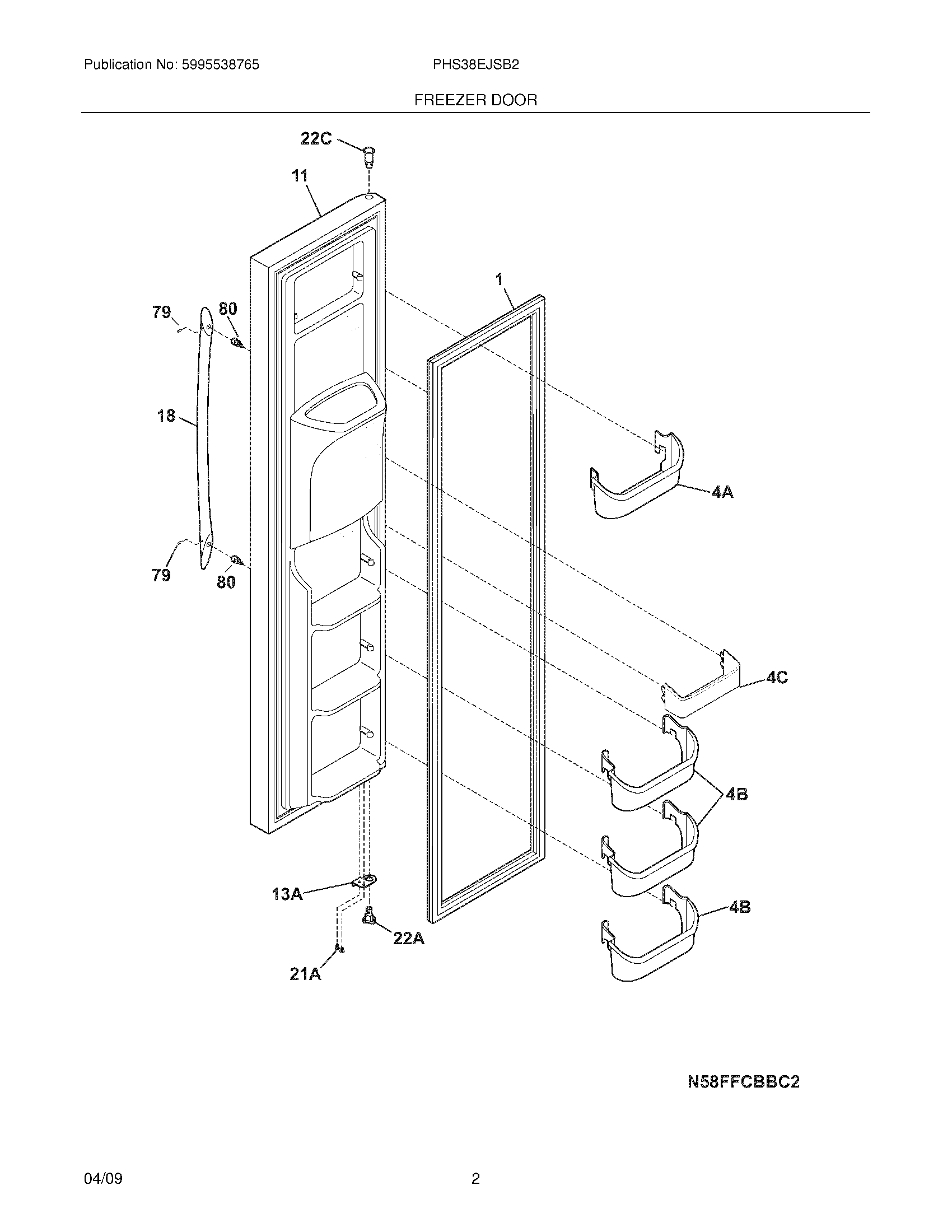 Publication No: 5995538765
PHS38EJSB2
FREEZER DOOR

22C
11
1
79
80
18
4A
79
80
4C
4B
13A
4B
22A
21A

N58FFCBBC2

04/09
2