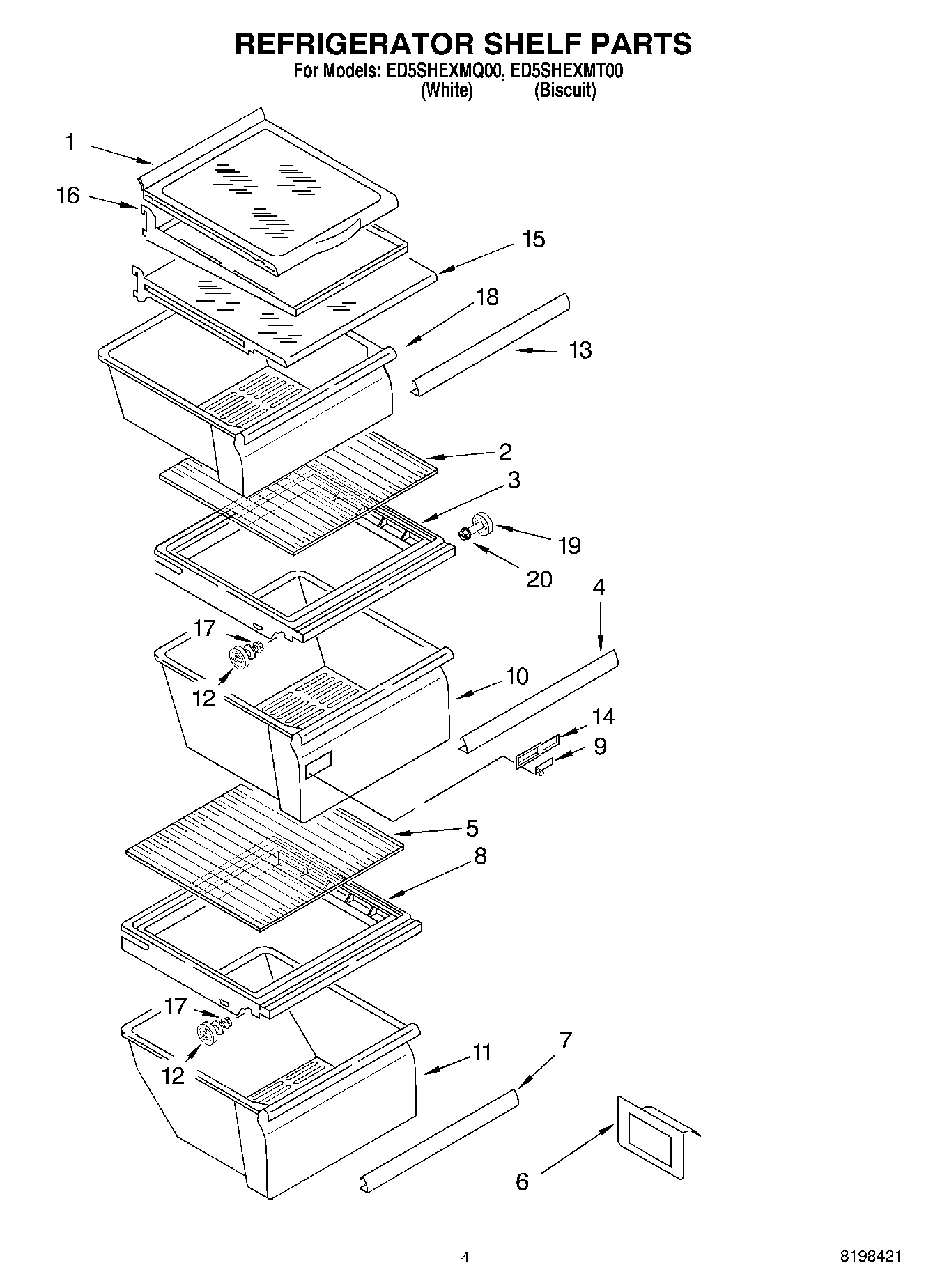 REFRIGERATOR SHELF PARTS
For Models: ED5SHEXMQ00, ED5SHEXMT00
(White) (Biscuit)

1
16
15
18
13
2
3
19
20
4
17
12
10
14
9
5
8
17
12
11
7
6

4

8198421