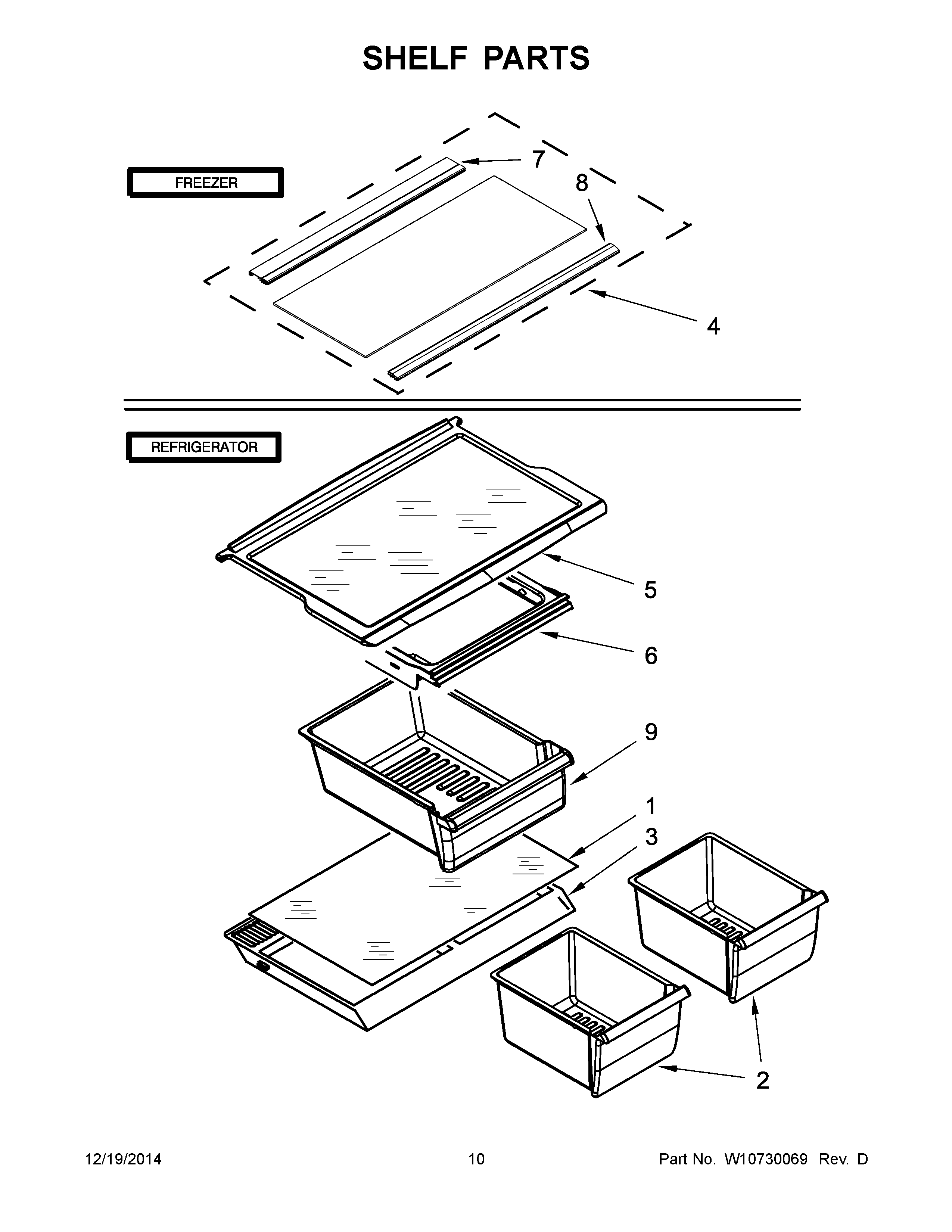 SHELF PARTS

FREEZER

7

8

4

REFRIGERATOR

5

6

9

1

3

2

12/19/2014 10 Part No. W10730069 Rev. D