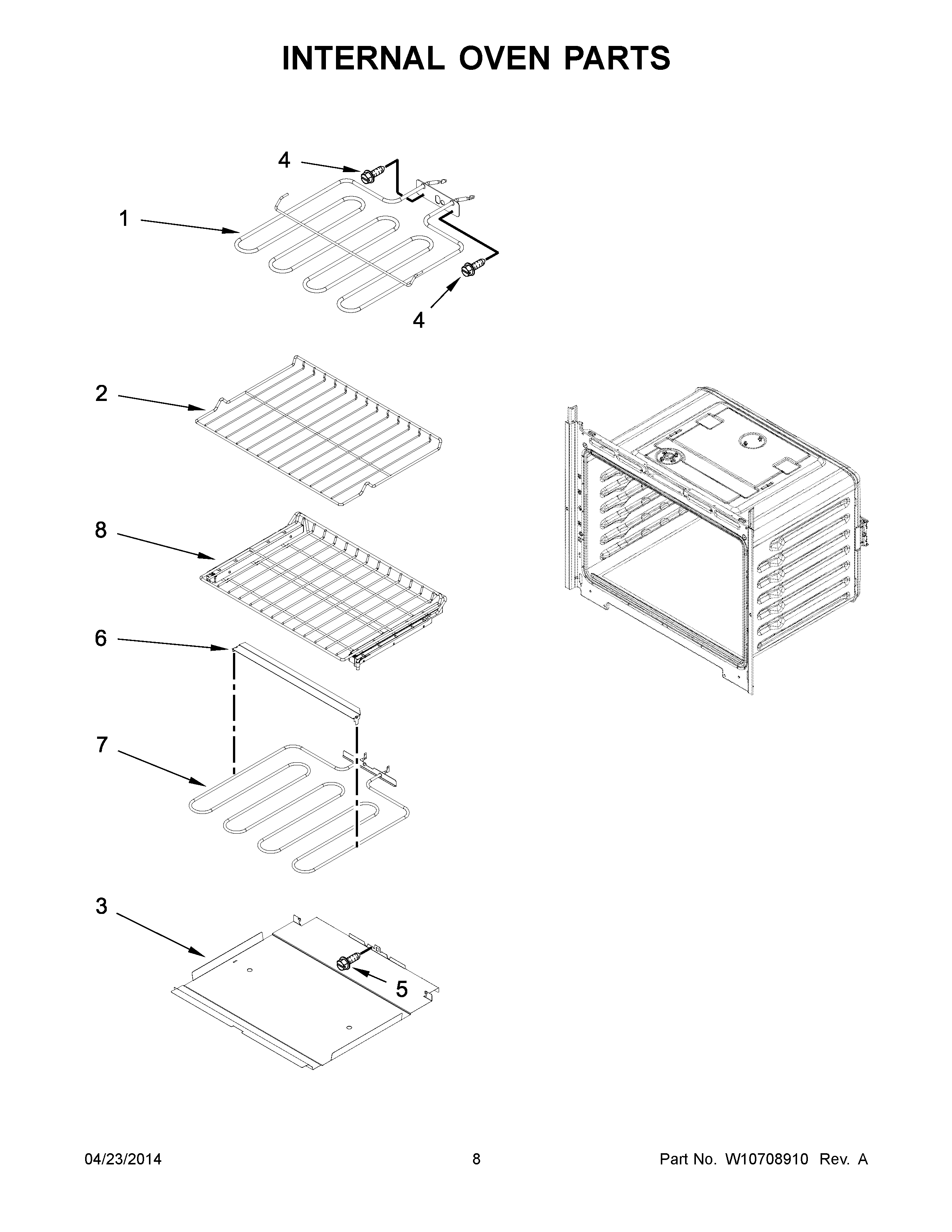 INTERNAL OVEN PARTS

4

1

4

2

8

6

7

3

5

04/23/2014

8

Part No. W10708910 Rev. A