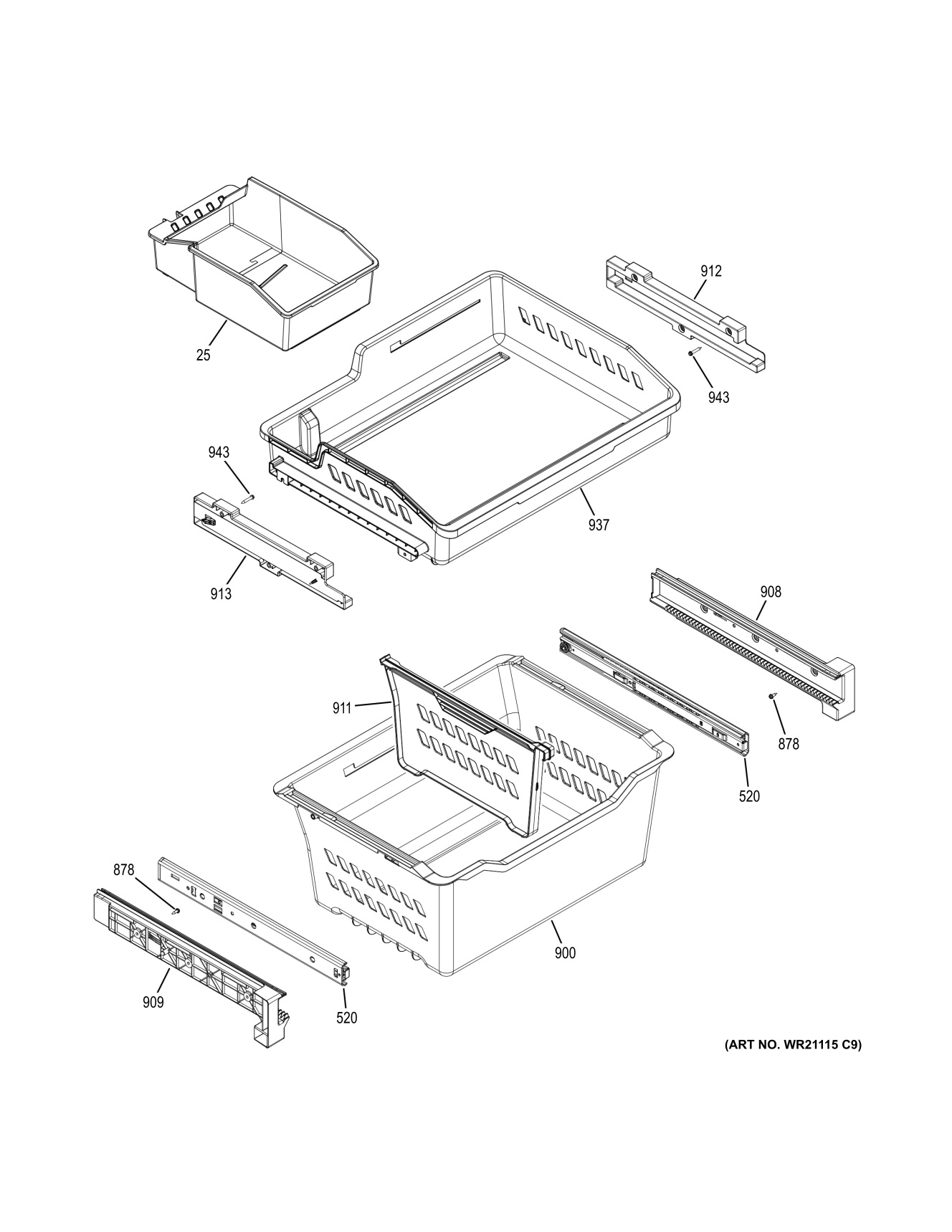 912
25
943
943
937
913
908
911
878
520
878
900
909
520
(ART NO. WR21115 C9)