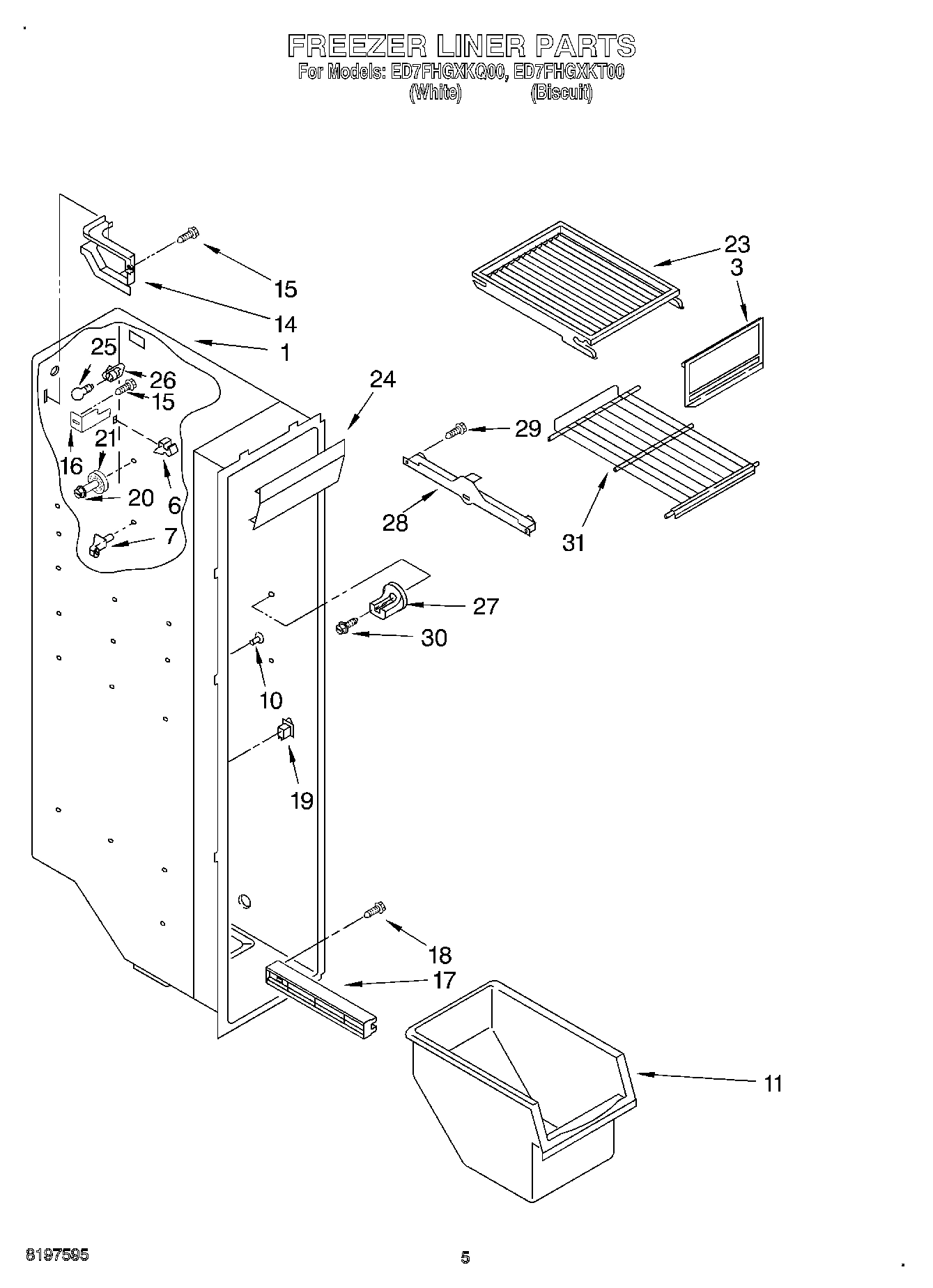 FREEZER LINER PARTS
For Models: ED7FHGXKQ00, ED7FHGXKT00
(White) (Biscuit)

15
14
1
25
26
15
16
21
20
6
7
24
23
3
29
28
31
27
30
10
19
18
17
11

8197595

5