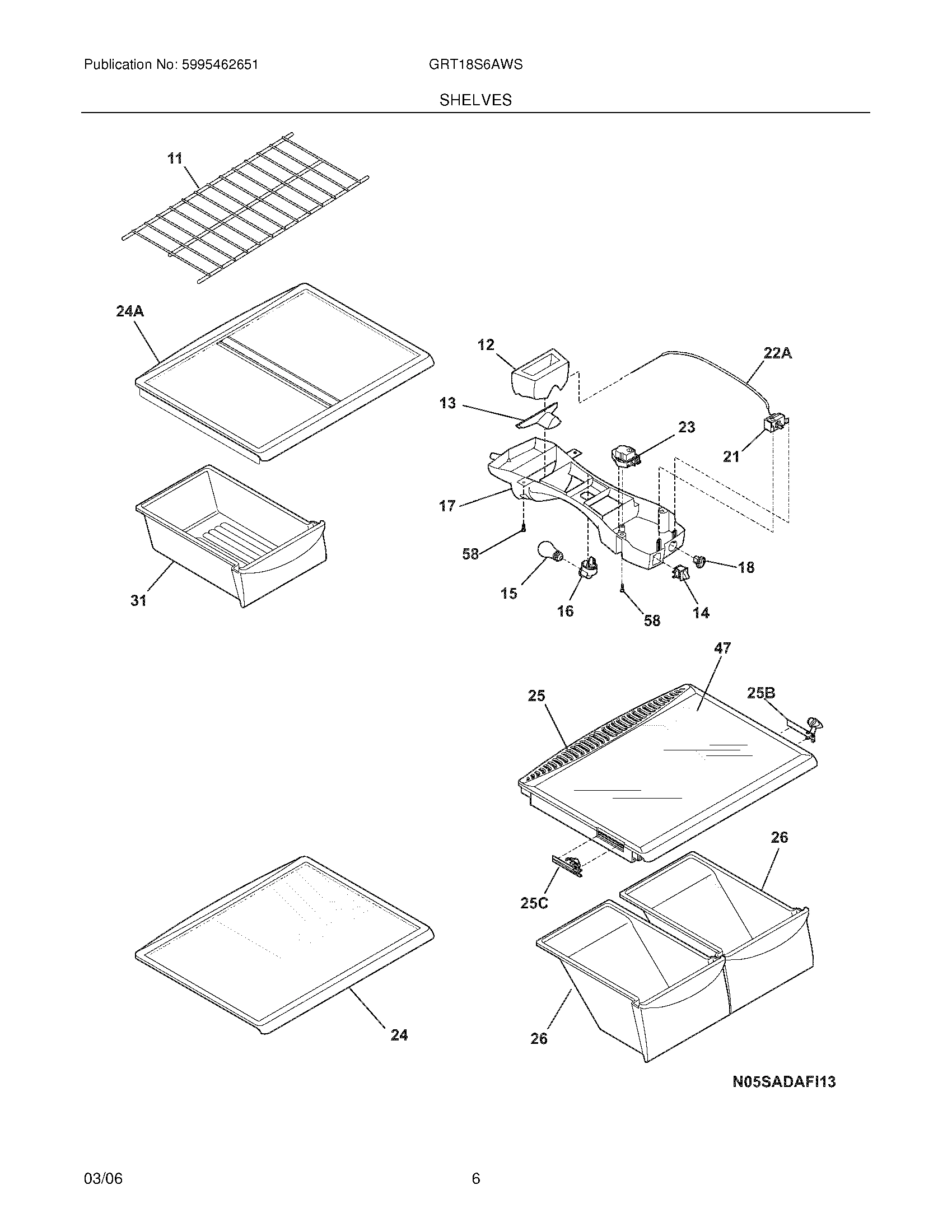 Publication No: 5995462651

GRT18S6AWS

SHELVES

11

24A

12

22A

13

23

21

17

58

18

15

16

58

14

31

47

25

25B

26

25C

24

26

N05SADAFI13

03/06

6